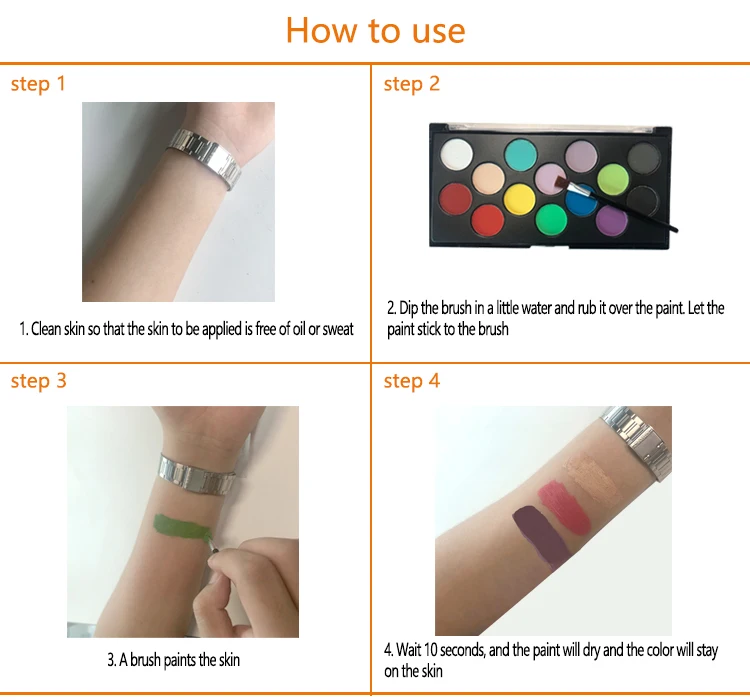 How to use

step 1

1. Clean skin so that the skin to be applied is free of oil or sweat

step 2

2. Dip the brush in a little water and rub it over the paint. Let the paint stick to the brush

step 3

3. A brush paints the skin

step 4

4. Wait 10 seconds, and the paint will dry and the color will stay on the skin