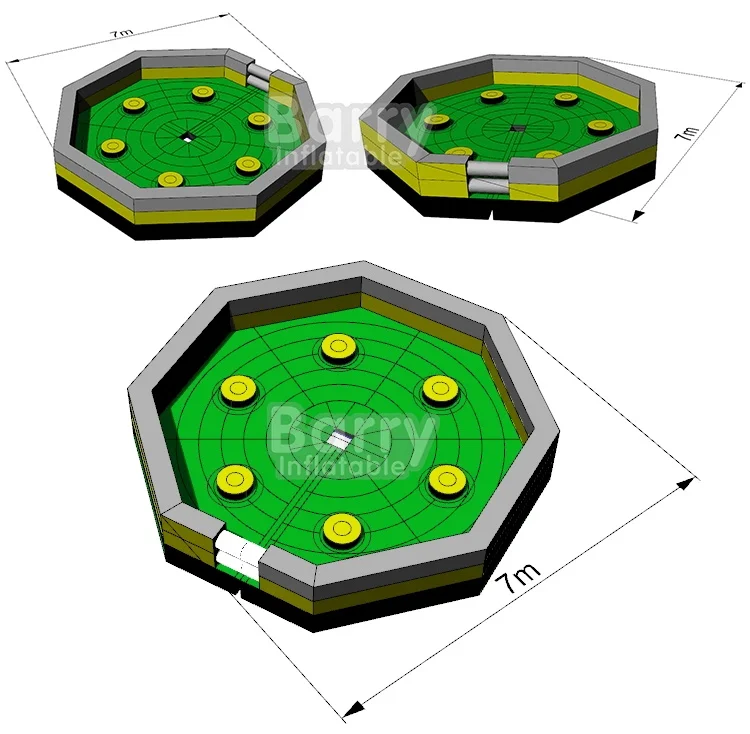 7m

Barry Inflatable

7m

Barry Inflatable

7m