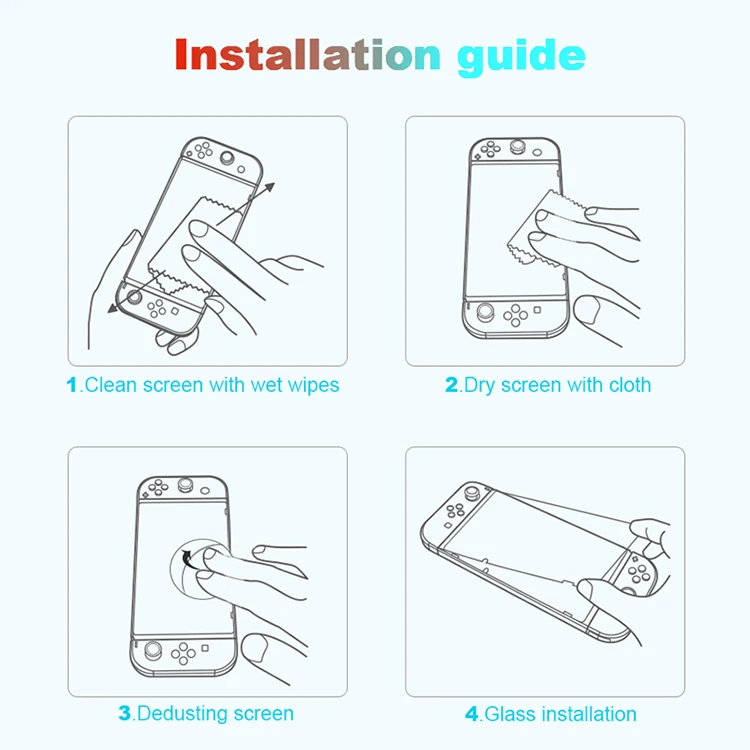 Installation guide

1.Clean screen with wet wipes

2.Dry screen with cloth

3.Dedusting screen

4.Glass installation