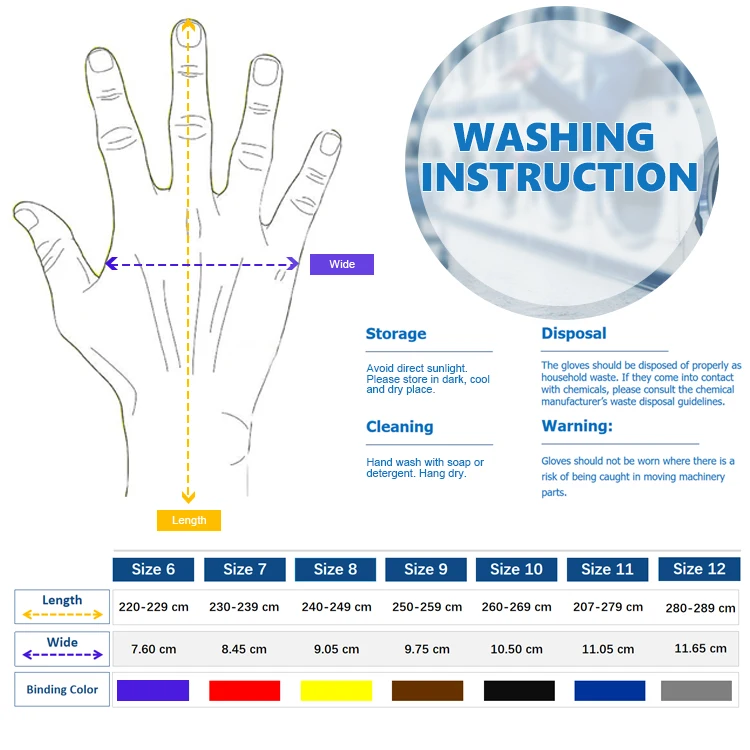 Wide

Length

WASHING INSTRUCTION

Storage

Avoid direct sunlight. Please store in dark, cool and dry place.

Cleaning

Hand wash with soap or detergent. Hang dry.

Disposal

The gloves should be disposed of properly as household waste. If they come into contact with chemicals, please consult the chemical manufacturer's waste disposal guidelines.

Warning:

Gloves should not be worn where there is a risk of being caught in moving machinery parts.

| | Size 6 | Size 7 | Size 8 | Size 9 | Size 10 | Size 11 | Size 12 |
|---|---|---|---|---|---|---|---|
| Length | 220-229 cm | 230-239 cm | 240-249 cm | 250-259 cm | 260-269 cm | 207-279 cm | 280-289 cm |
| Wide | 7.60 cm | 8.45 cm | 9.05 cm | 9.75 cm | 10.50 cm | 11.05 cm | 11.65 cm |
| Binding Color | | | | | | | |