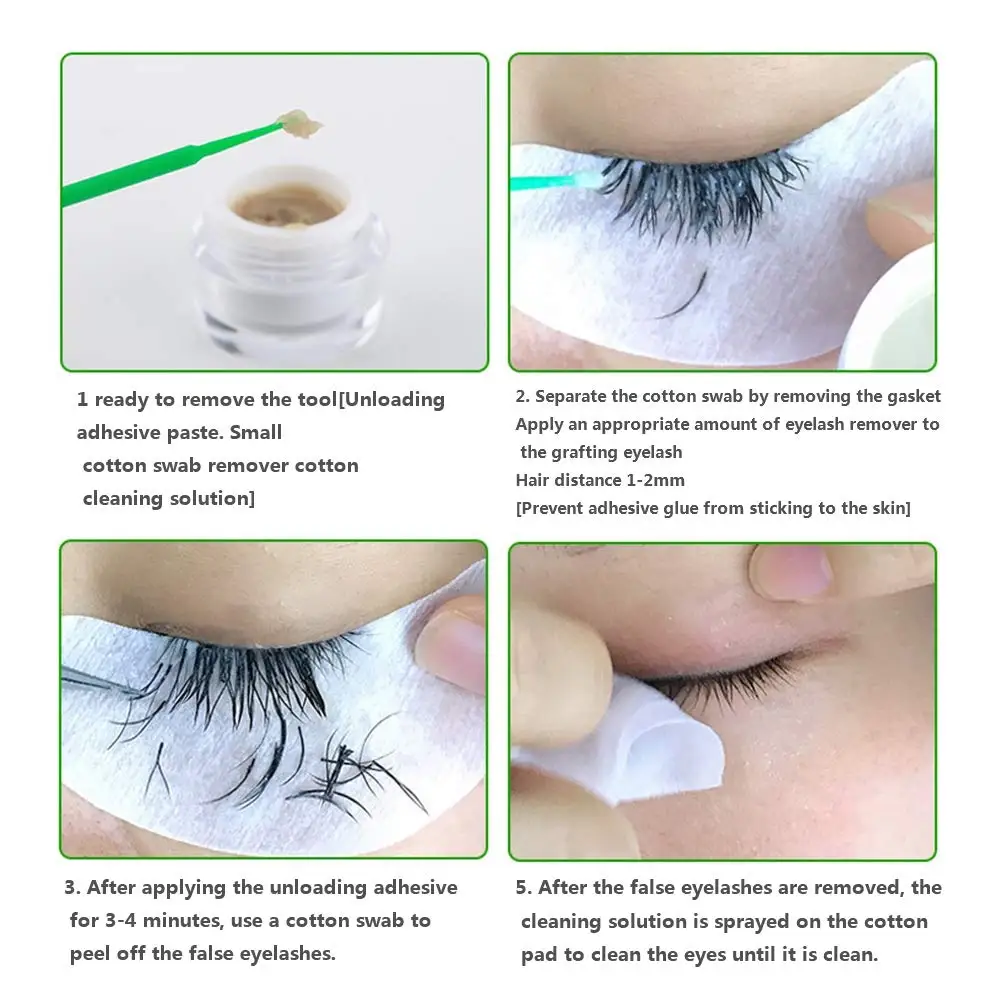 1 ready to remove the tool[Unloading adhesive paste. Small cotton swab remover cotton cleaning solution]

2. Separate the cotton swab by removing the gasket
Apply an appropriate amount of eyelash remover to the grafting eyelash
Hair distance 1-2mm
[Prevent adhesive glue from sticking to the skin]

3. After applying the unloading adhesive for 3-4 minutes, use a cotton swab to peel off the false eyelashes.

5. After the false eyelashes are removed, the cleaning solution is sprayed on the cotton pad to clean the eyes until it is clean.