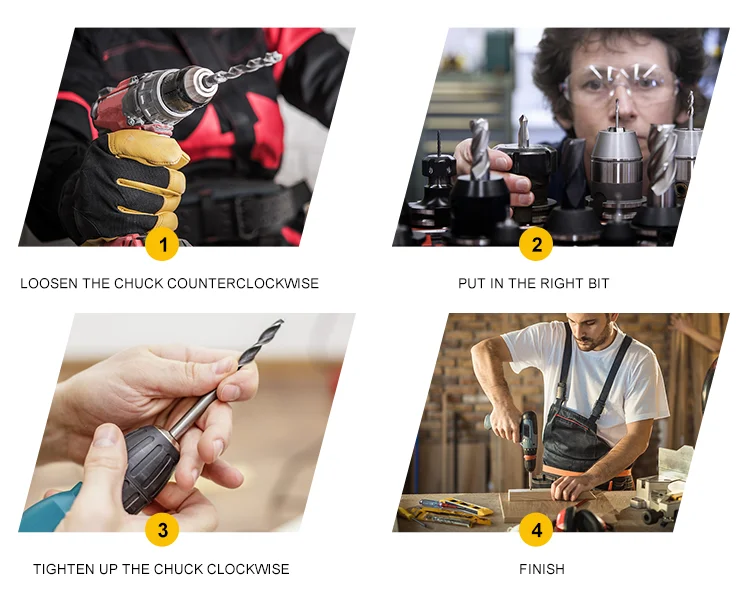 1
LOOSEN THE CHUCK COUNTERCLOCKWISE

2
PUT IN THE RIGHT BIT

3
TIGHTEN UP THE CHUCK CLOCKWISE

4
FINISH