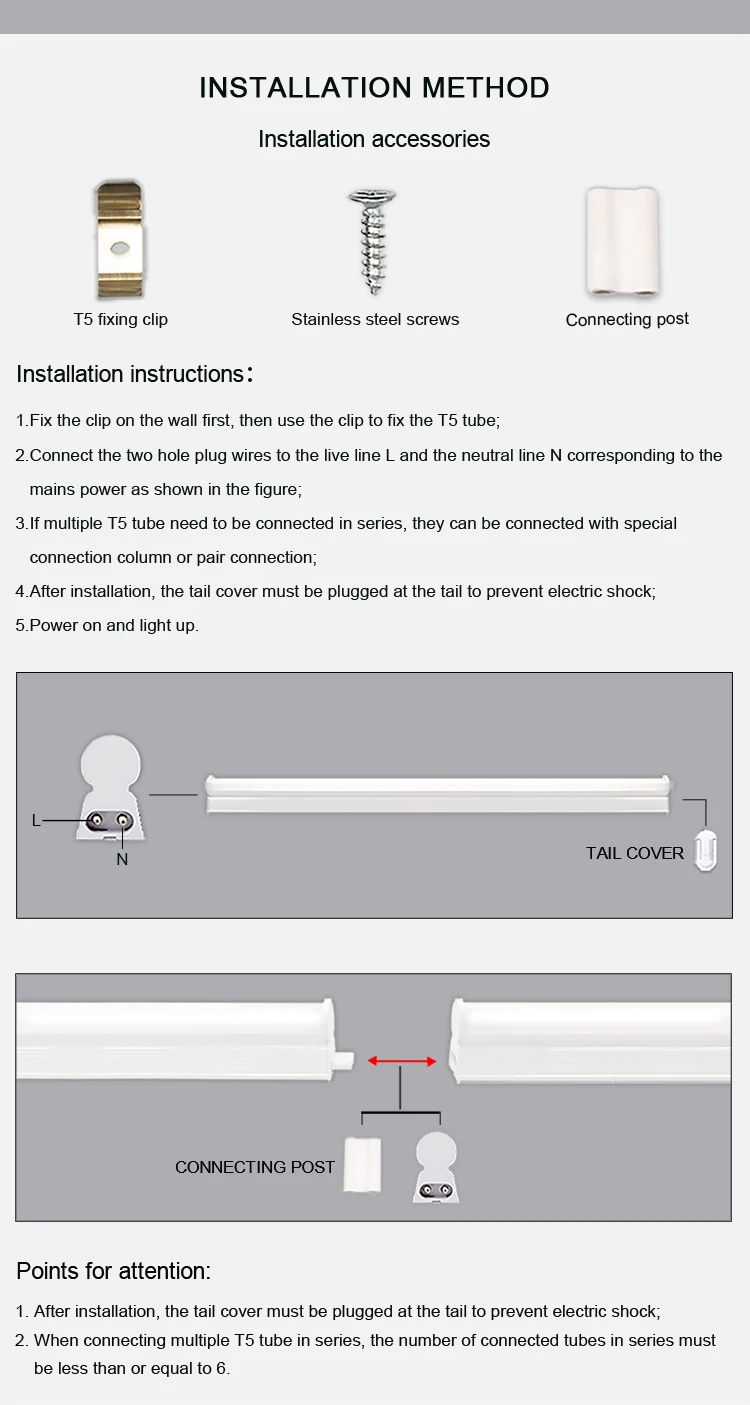 INSTALLATION METHOD

Installation accessories

T5 fixing clip

Stainless steel screws

Connecting post

Installation instructions:

1.Fix the clip on the wall first, then use the clip to fix the T5 tube;

2.Connect the two hole plug wires to the live line L and the neutral line N corresponding to the mains power as shown in the figure;

3.If multiple T5 tube need to be connected in series, they can be connected with special connection column or pair connection;

4.After installation, the tail cover must be plugged at the tail to prevent electric shock;

5.Power on and light up.

L

N

TAIL COVER

CONNECTING POST

Points for attention:

1. After installation, the tail cover must be plugged at the tail to prevent electric shock;

2. When connecting multiple T5 tube in series, the number of connected tubes in series must be less than or equal to 6.