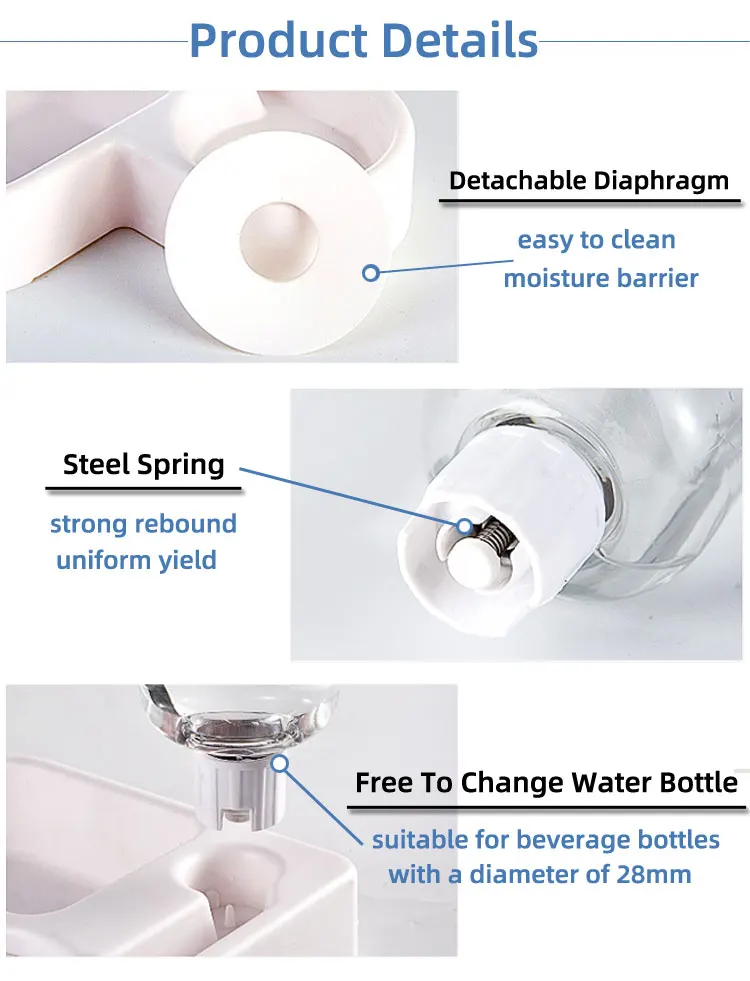 Product Details

Detachable Diaphragm

easy to clean
moisture barrier

Steel Spring

strong rebound
uniform yield

Free To Change Water Bottle

suitable for beverage bottles
with a diameter of 28mm