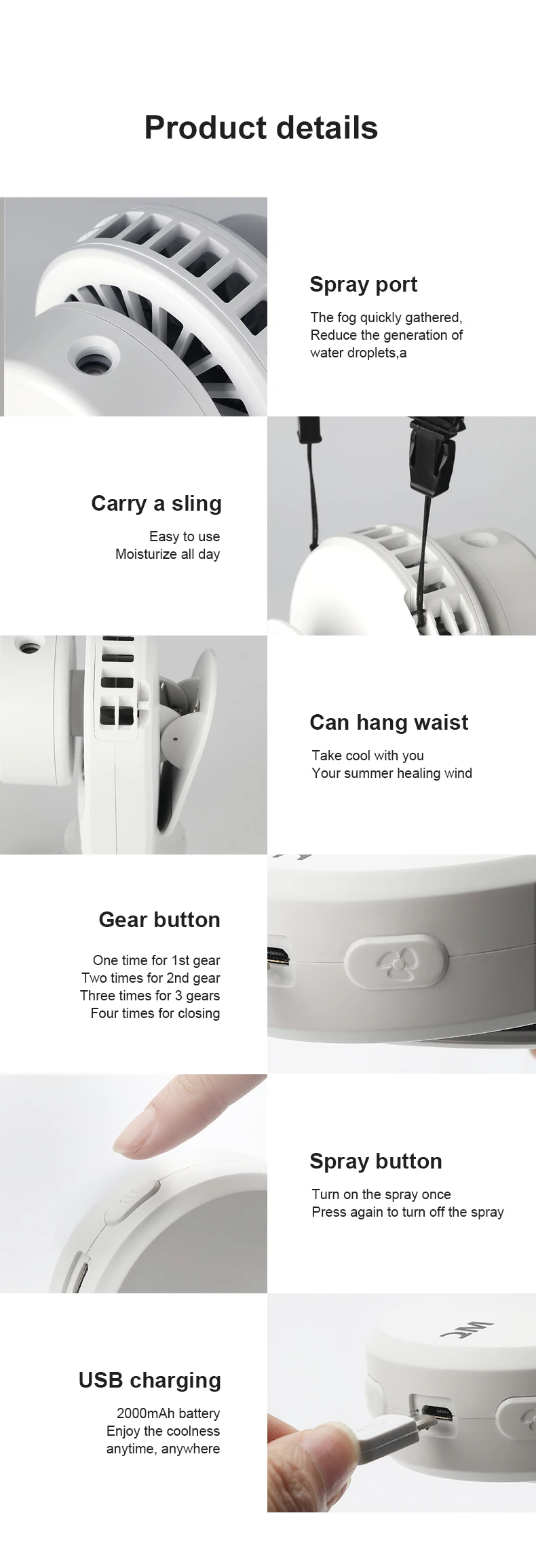 Product details

Spray port

The fog quickly gathered, Reduce the generation of water droplets,a

Carry a sling

Easy to use
Moisturize all day

Can hang waist

Take cool with you
Your summer healing wind

Gear button

One time for 1st gear
Two times for 2nd gear
Three times for 3 gears
Four times for closing

Spray button

Turn on the spray once
Press again to turn off the spray

USB charging

2000mAh battery
Enjoy the coolness anytime, anywhere

WK