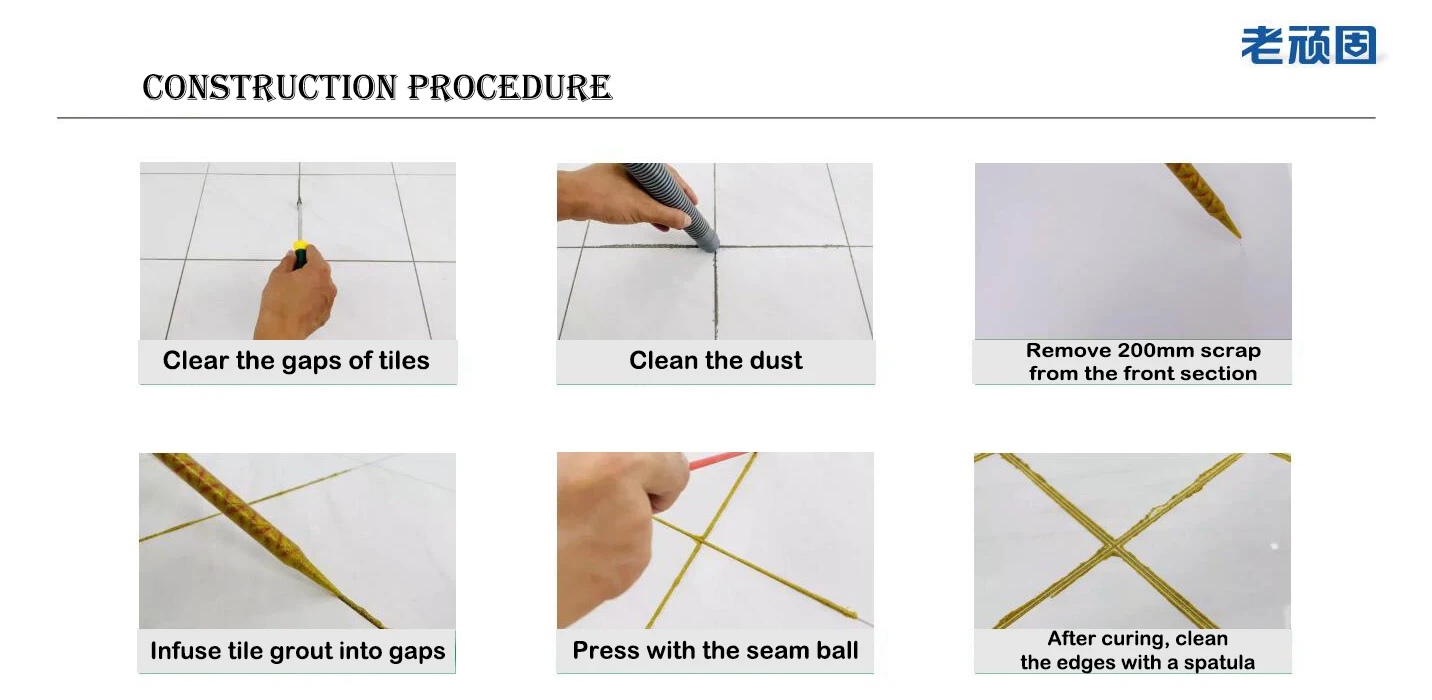 老顽固

CONSTRUCTION PROCEDURE

Clear the gaps of tiles

Clean the dust

Remove 200mm scrap from the front section

Infuse tile grout into gaps

Press with the seam ball

After curing, clean the edges with a spatula