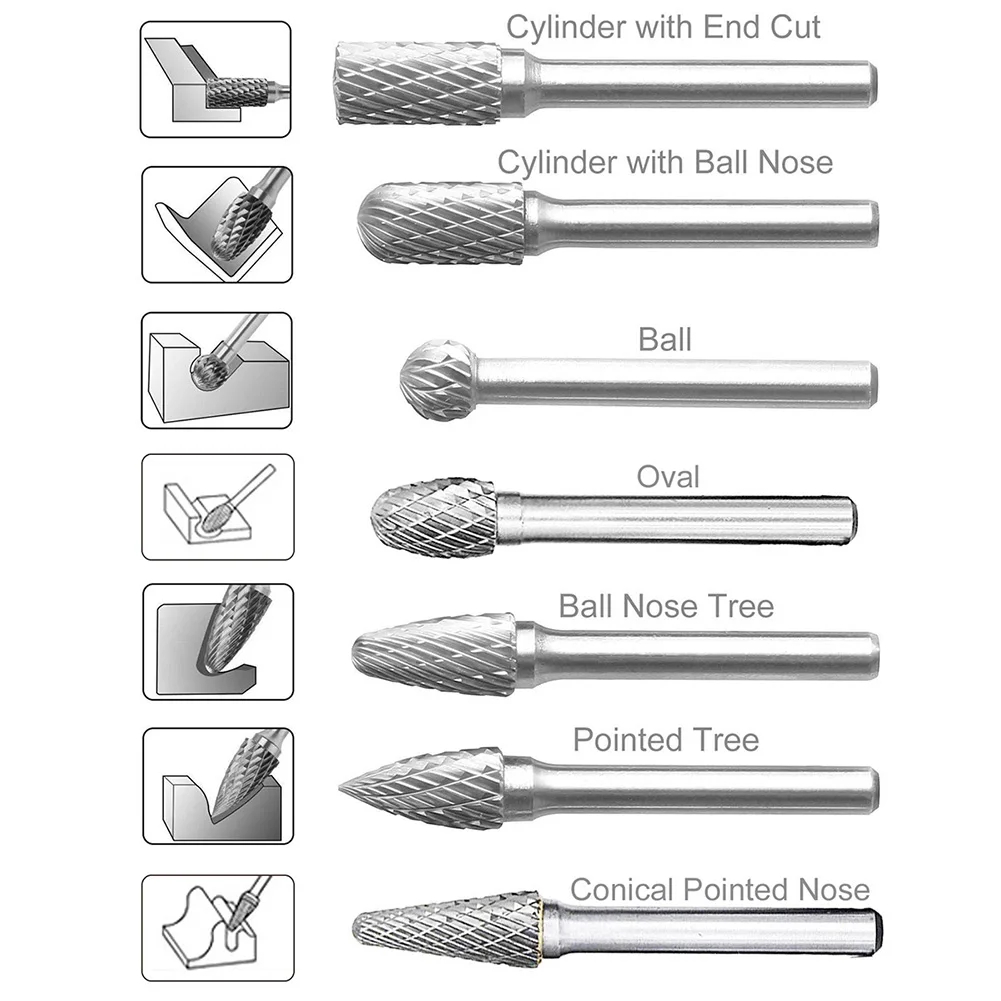 Cylinder with End Cut

Cylinder with Ball Nose

Ball

Oval

Ball Nose Tree

Pointed Tree

Conical Pointed Nose