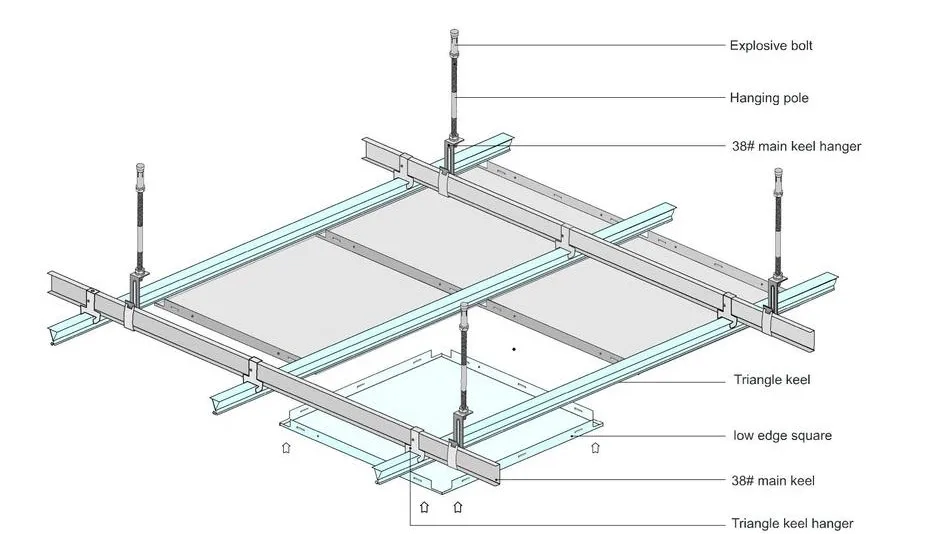 Explosive bolt
Hanging pole
38# main keel hanger
Triangle keel
low edge square
38# main keel
Triangle keel hanger