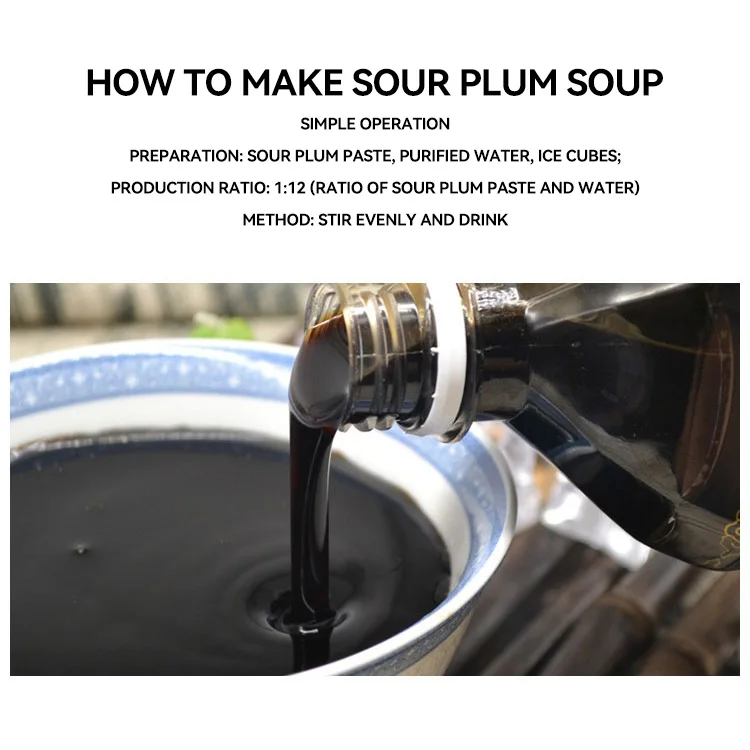 HOW TO MAKE SOUR PLUM SOUP

SIMPLE OPERATION

PREPARATION: SOUR PLUM PASTE, PURIFIED WATER, ICE CUBES;

PRODUCTION RATIO: 1:12 (RATIO OF SOUR PLUM PASTE AND WATER)

METHOD: STIR EVENLY AND DRINK