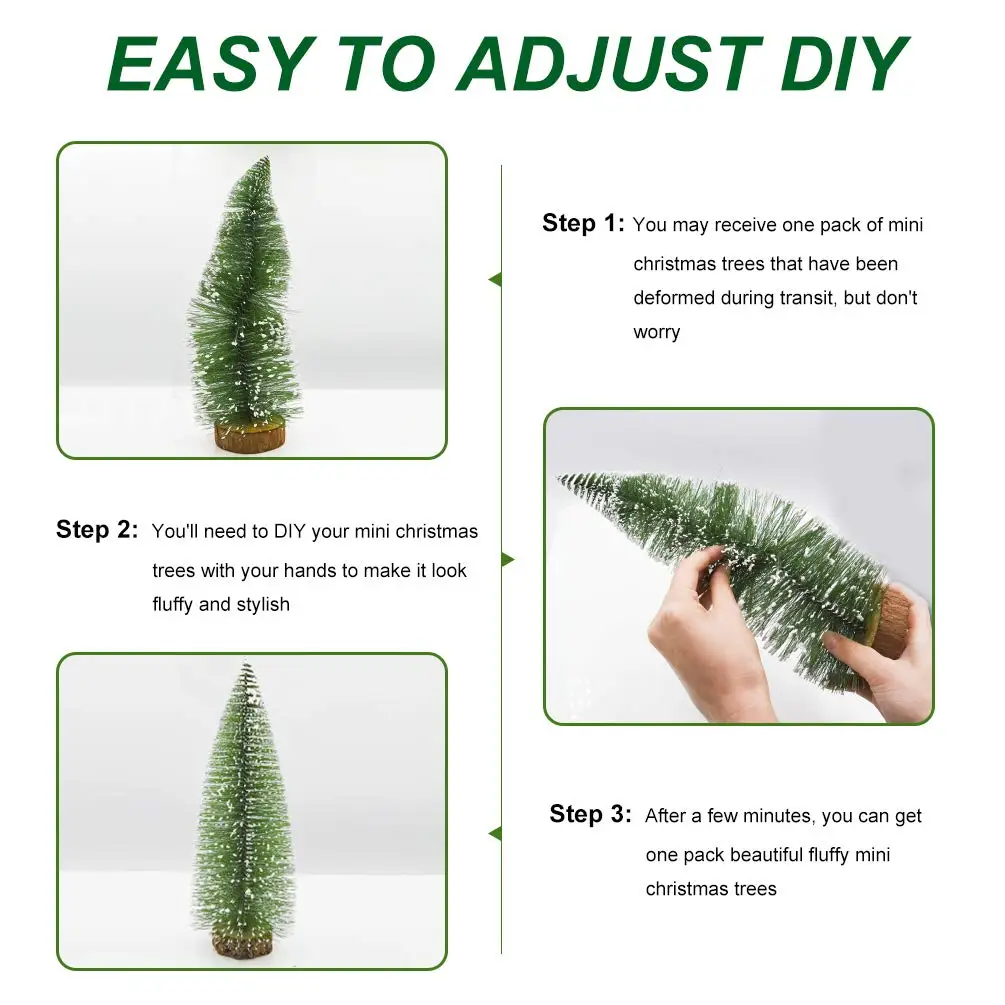 EASY TO ADJUST DIY

Step 1: You may receive one pack of mini christmas trees that have been deformed during transit, but don't worry

Step 2: You'll need to DIY your mini christmas trees with your hands to make it look fluffy and stylish

Step 3: After a few minutes, you can get one pack beautiful fluffy mini christmas trees