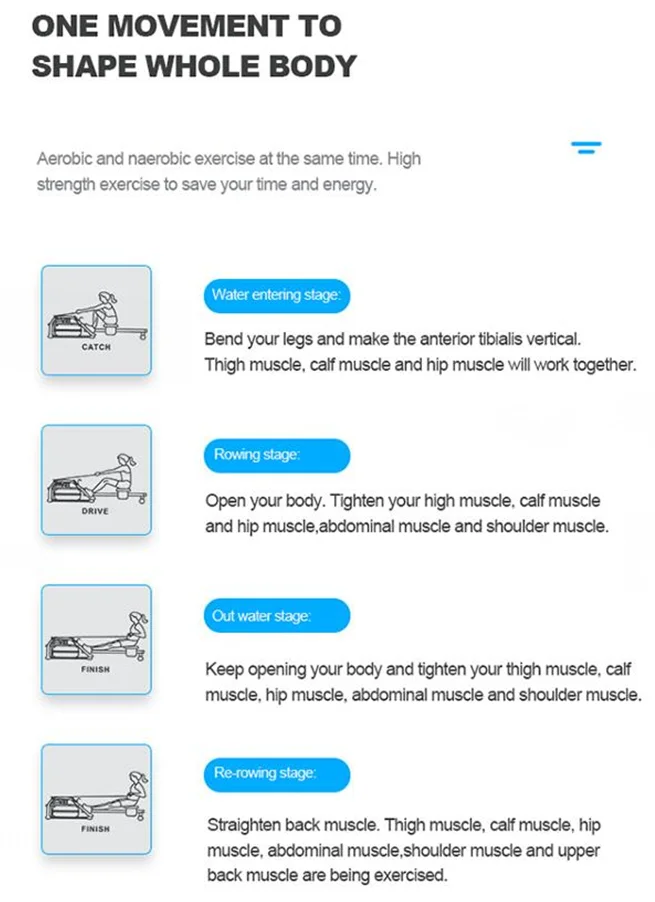 ONE MOVEMENT TO SHAPE WHOLE BODY

Aerobic and naerobic exercise at the same time. High strength exercise to save your time and energy.

CATCH

Water entering stage:

Bend your legs and make the anterior tibialis vertical. Thigh muscle, calf muscle and hip muscle will work together.

DRIVE

Rowing stage:

Open your body. Tighten your high muscle, calf muscle and hip muscle,abdominal muscle and shoulder muscle.

FINISH

Out water stage:

Keep opening your body and tighten your thigh muscle, calf muscle, hip muscle, abdominal muscle and shoulder muscle.

FINISH

Re-rowing stage:

Straighten back muscle. Thigh muscle, calf muscle, hip muscle, abdominal muscle,shoulder muscle and upper back muscle are being exercised.