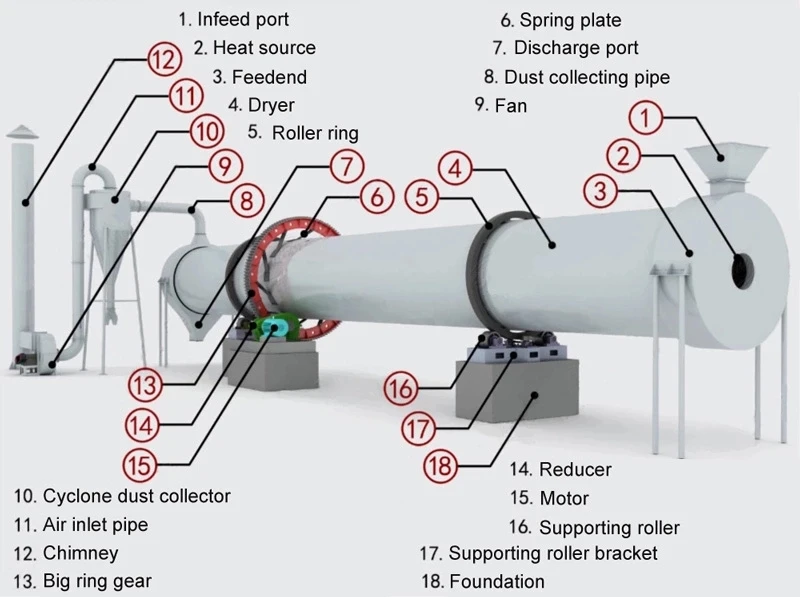 1. Infeed port
2. Heat source
3. Feedend
4. Dryer
5. Roller ring

6. Spring plate
7. Discharge port
8. Dust collecting pipe
9. Fan

12
11
10
9
8
7
6
5
4
1
2
3
13
14
15
16
17
18

10. Cyclone dust collector
11. Air inlet pipe
12. Chimney
13. Big ring gear

14. Reducer
15. Motor
16. Supporting roller
17. Supporting roller bracket
18. Foundation