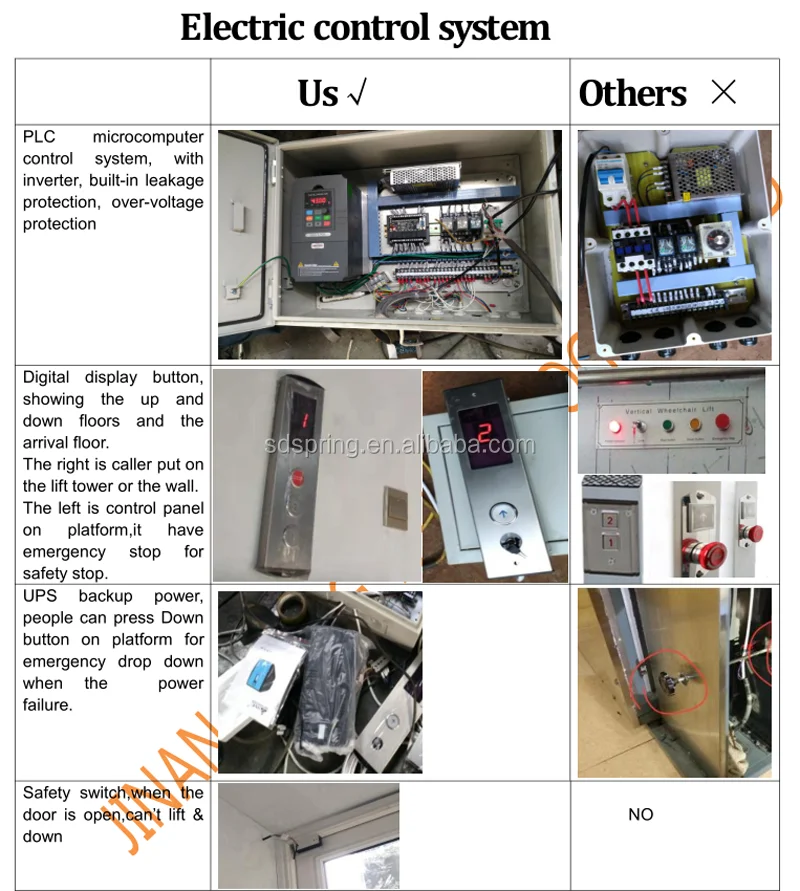 Electric control system

| | Us √ | Others × |
|---|---|---|
| PLC microcomputer control system, with inverter, built-in leakage protection, over-voltage protection | | |
| Digital display button, showing the up and down floors and the arrival floor. The right is caller put on the lift tower or the wall. The left is control panel on platform,it have emergency stop for safety stop. | 1 2 | Vertical Wheelchair Lift 2 1 |
| UPS backup power, people can press Down button on platform for emergency drop down when the power failure. | | |
| Safety switch,when the door is open,can't lift & down | | NO |

sdspring.en.alibaba.com

JINAN