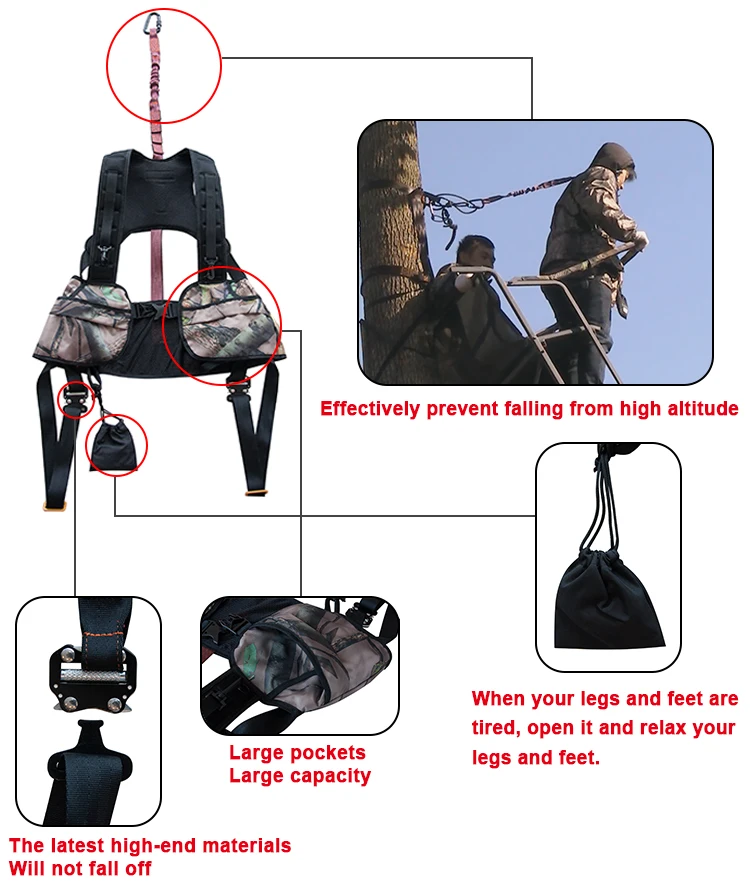 Effectively prevent falling from high altitude

When your legs and feet are tired, open it and relax your legs and feet.

Large pockets
Large capacity

The latest high-end materials
Will not fall off