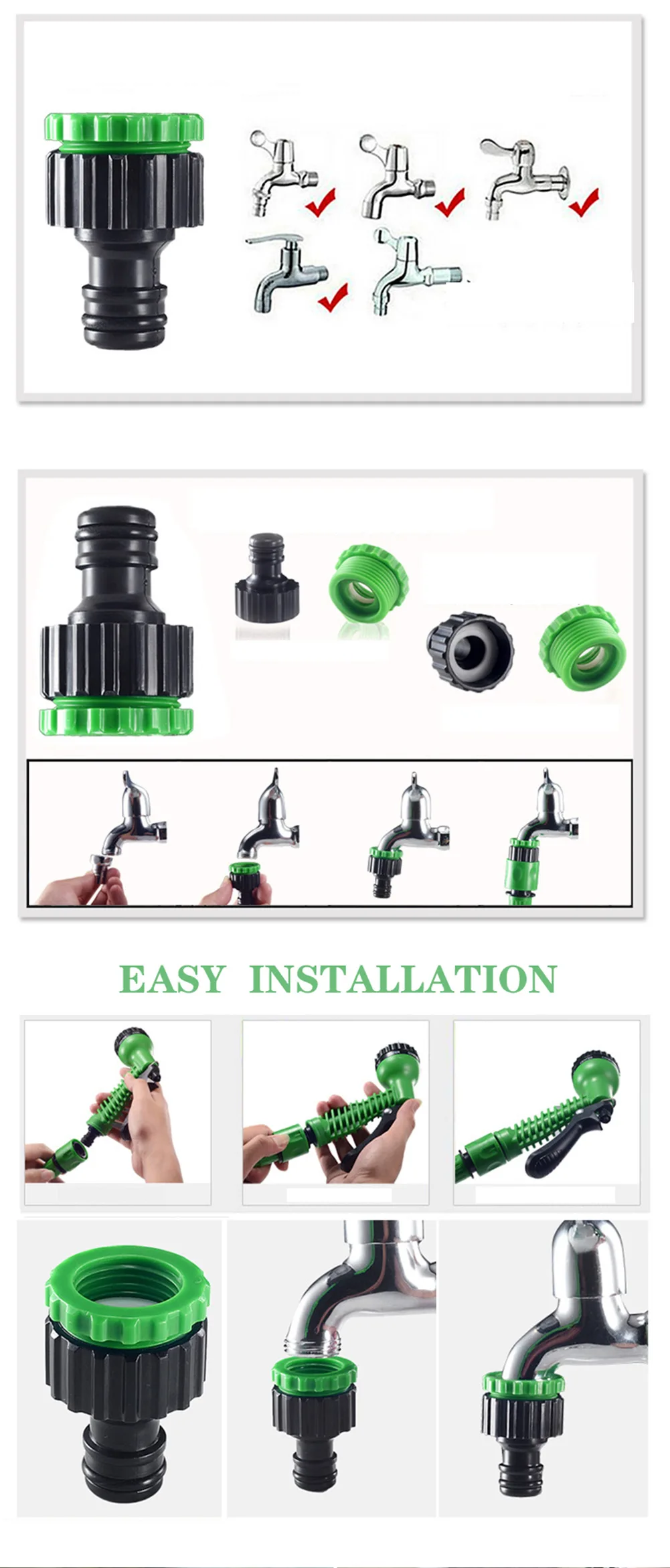 EASY INSTALLATION