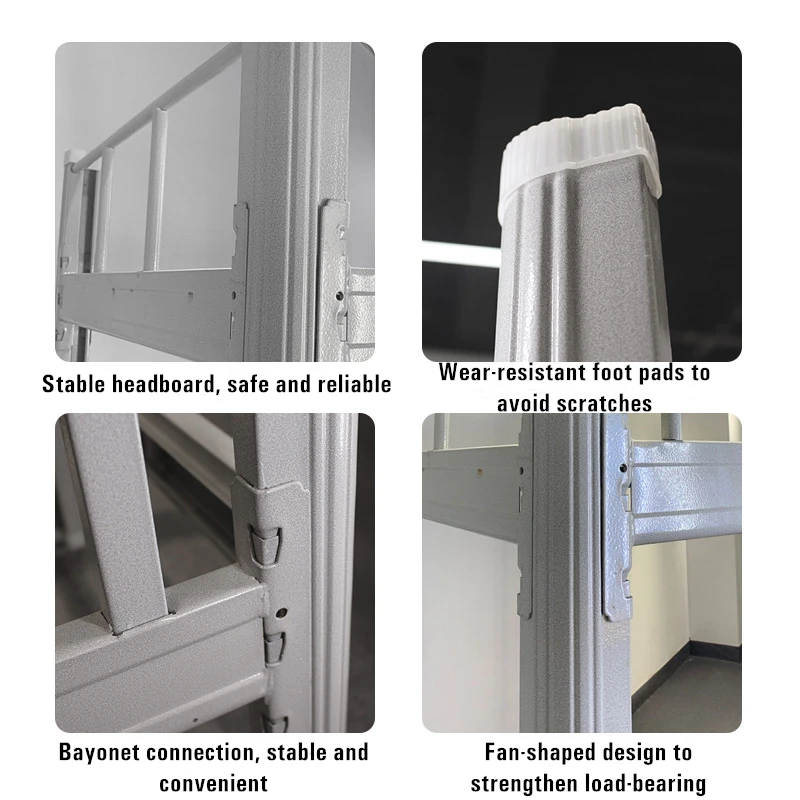 Stable headboard, safe and reliable

Wear-resistant foot pads to avoid scratches

Bayonet connection, stable and convenient

Fan-shaped design to strengthen load-bearing