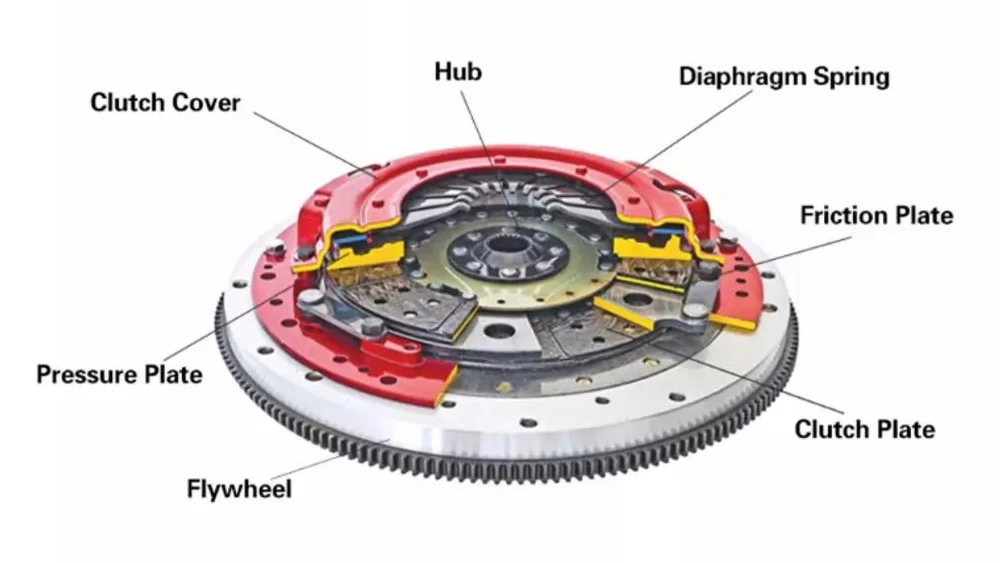 Hub

Diaphragm Spring

Clutch Cover

Friction Plate

Pressure Plate

Clutch Plate

Flywheel