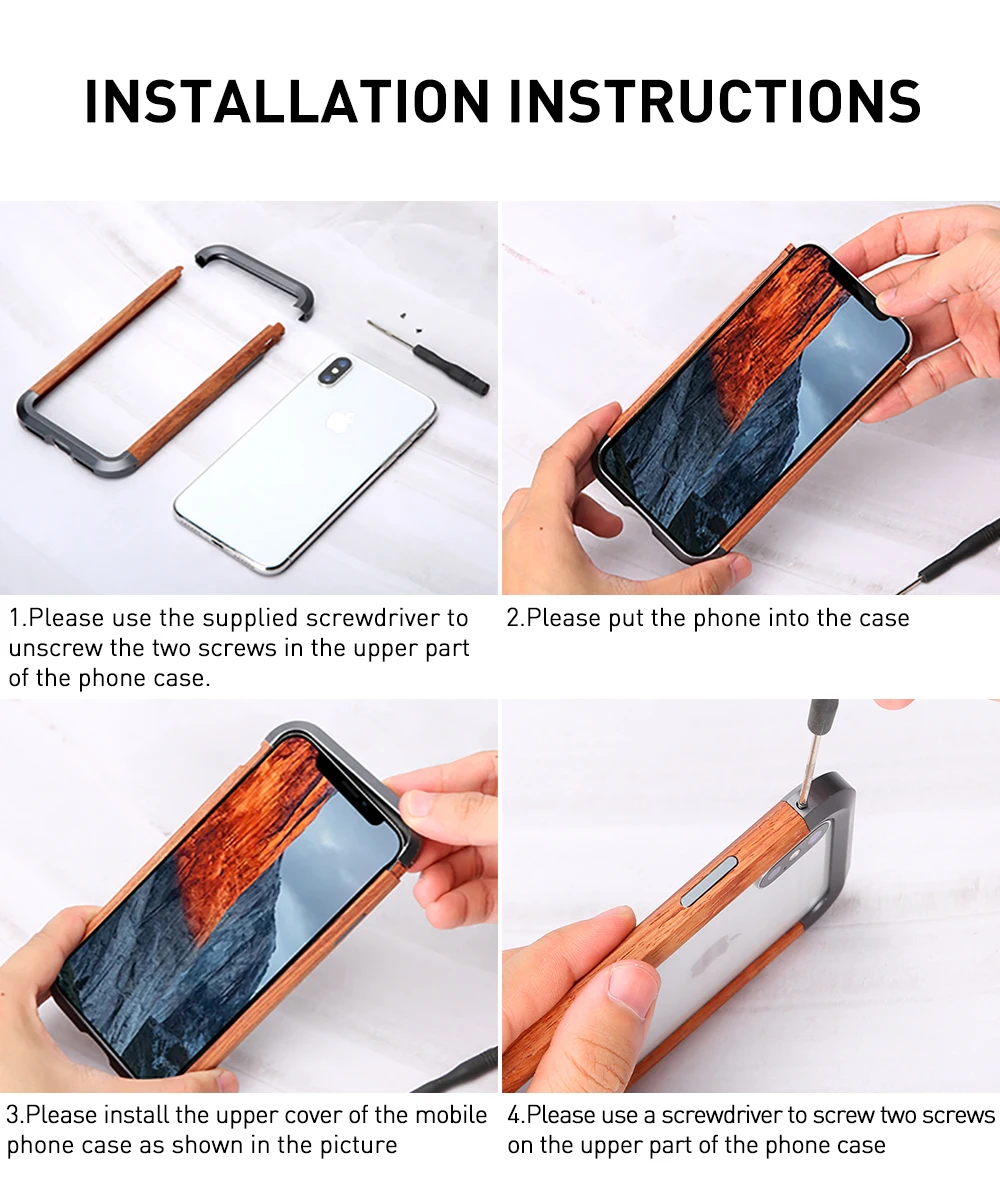 INSTALLATION INSTRUCTIONS

1.Please use the supplied screwdriver to unscrew the two screws in the upper part of the phone case.

2.Please put the phone into the case

3.Please install the upper cover of the mobile phone case as shown in the picture

4.Please use a screwdriver to screw two screws on the upper part of the phone case