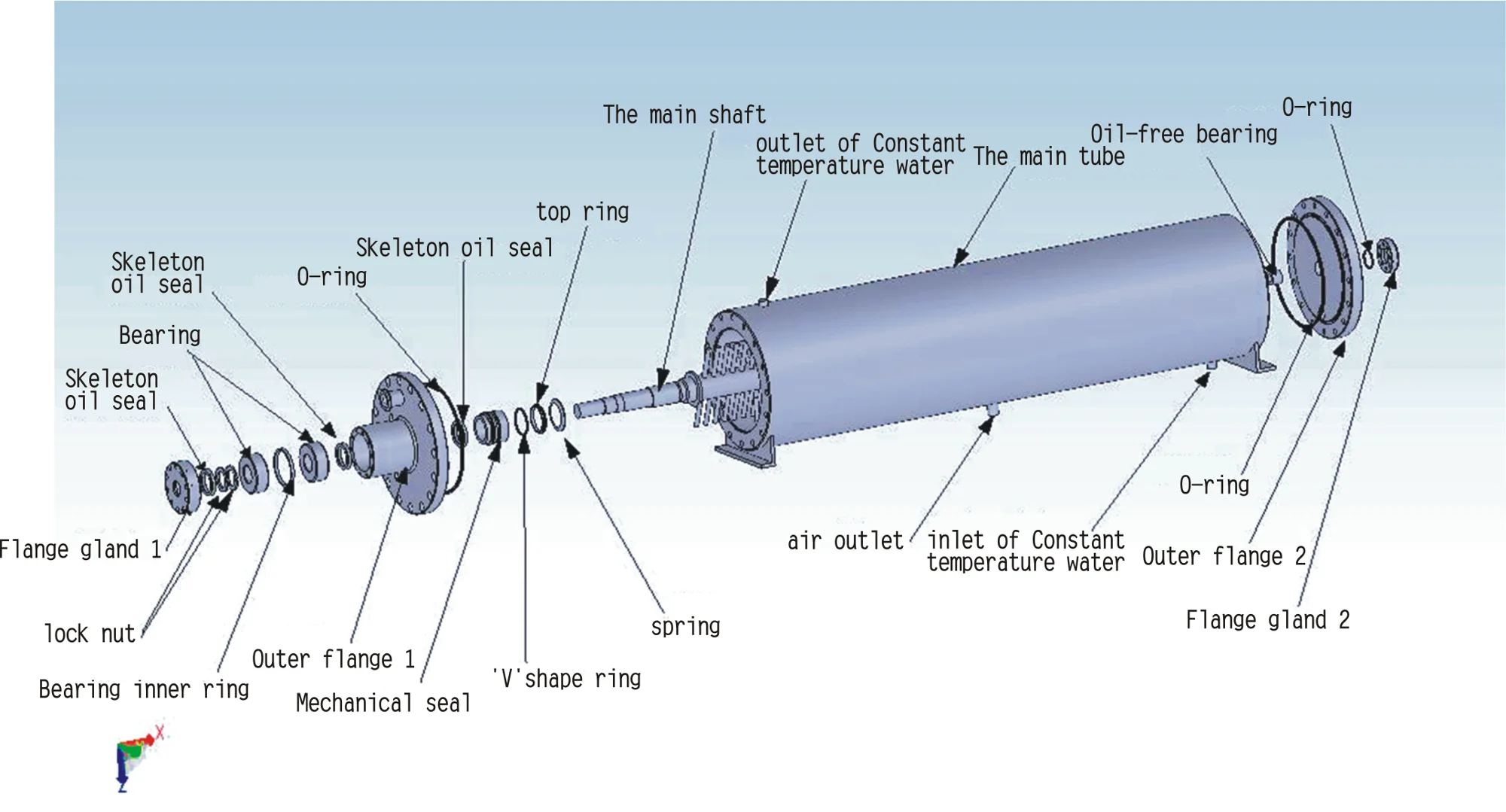 The main shaft

outlet of Constant temperature water

The main tube

Oil-free bearing

O-ring

top ring

Skeleton oil seal

O-ring

Skeleton oil seal

Bearing

Skeleton oil seal

Flange gland 1

lock nut

Bearing inner ring

Outer flange 1

Mechanical seal

'V'shape ring

spring

air outlet

inlet of Constant temperature water

O-ring

Outer flange 2

Flange gland 2

X

Z