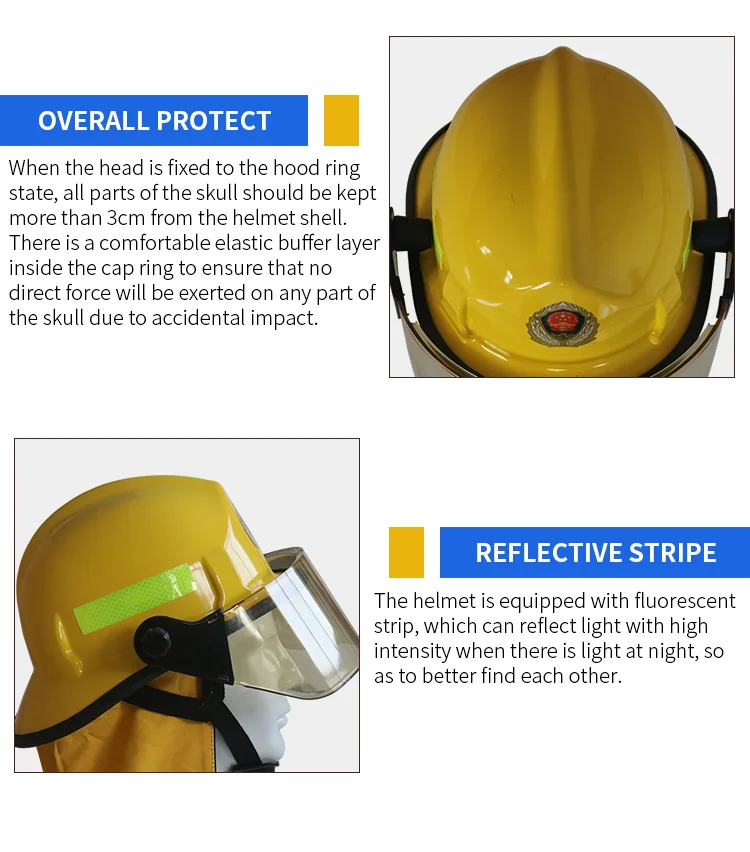 OVERALL PROTECT

When the head is fixed to the hood ring state, all parts of the skull should be kept more than 3cm from the helmet shell. There is a comfortable elastic buffer layer inside the cap ring to ensure that no direct force will be exerted on any part of the skull due to accidental impact.

REFLECTIVE STRIPE

The helmet is equipped with fluorescent strip, which can reflect light with high intensity when there is light at night, so as to better find each other.