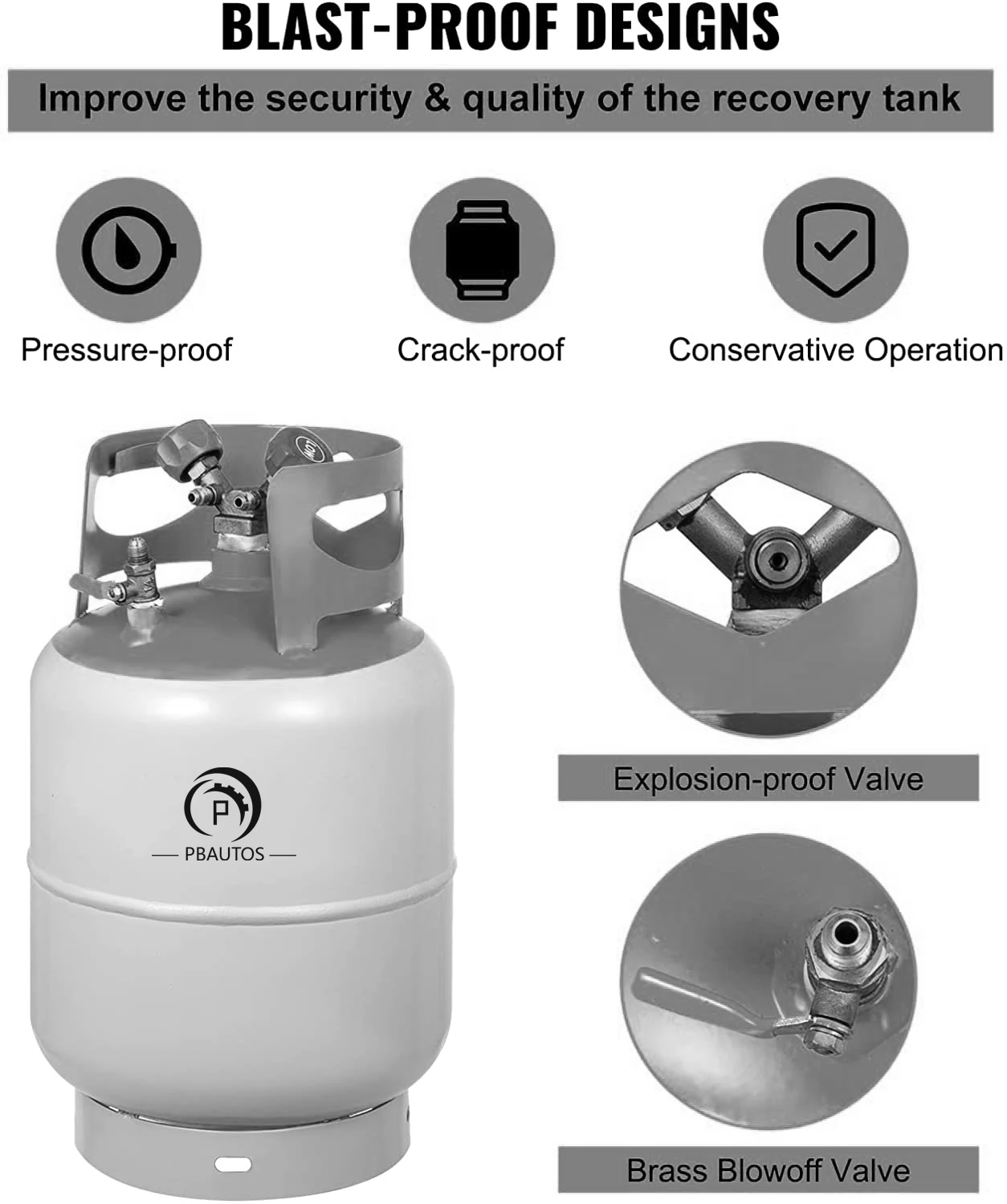 BLAST-PROOF DESIGNS

Improve the security & quality of the recovery tank

Pressure-proof

Crack-proof

Conservative Operation

P

PBAUTOS

Explosion-proof Valve

Brass Blowoff Valve