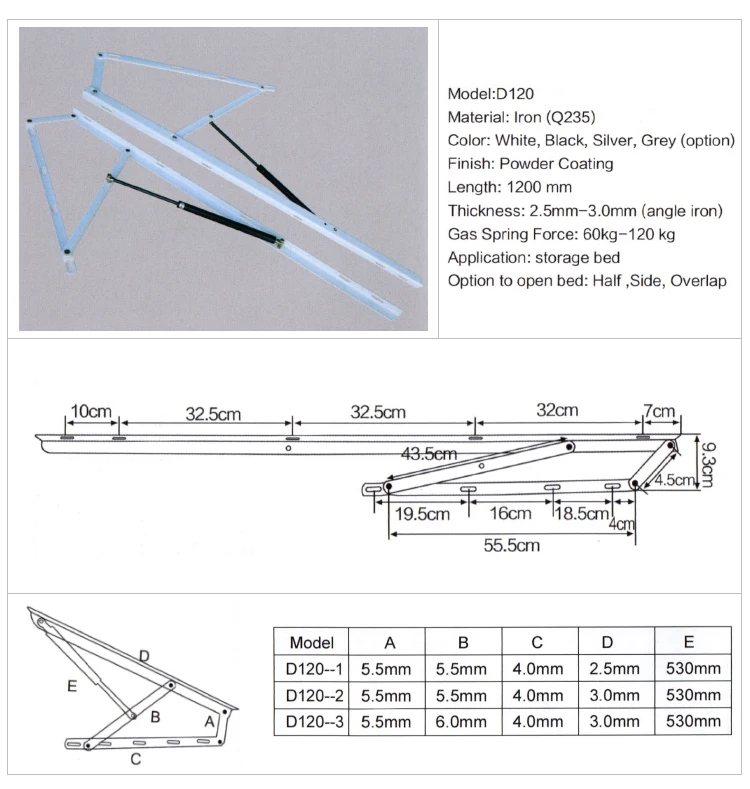 Model:D120
Material: Iron (Q235)
Color: White, Black, Silver, Grey (option)
Finish: Powder Coating
Length: 1200 mm
Thickness: 2.5mm-3.0mm (angle iron)
Gas Spring Force: 60kg-120 kg
Application: storage bed
Option to open bed: Half ,Side, Overlap

10cm
32.5cm
32.5cm
32cm
7cm
43.5cm
9.3cm
4.5cm
19.5cm
16cm
18.5cm
4cm
55.5cm

D
E
B
A
C

| Model | A | B | C | D | E |
|---|---|---|---|---|---|
| D120--1 | 5.5mm | 5.5mm | 4.0mm | 2.5mm | 530mm |
| D120--2 | 5.5mm | 5.5mm | 4.0mm | 3.0mm | 530mm |
| D120--3 | 5.5mm | 6.0mm | 4.0mm | 3.0mm | 530mm |