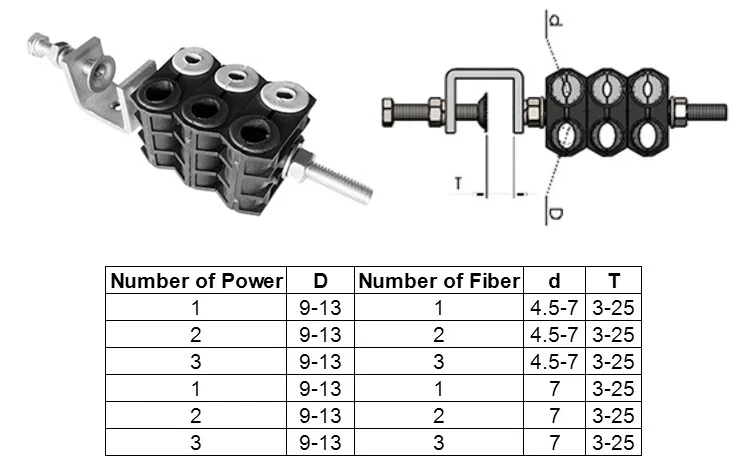 d

T

D

| Number of Power | D | Number of Fiber | d | T |
|---|---|---|---|---|
| 1 | 9-13 | 1 | 4.5-7 | 3-25 |
| 2 | 9-13 | 2 | 4.5-7 | 3-25 |
| 3 | 9-13 | 3 | 4.5-7 | 3-25 |
| 1 | 9-13 | 1 | 7 | 3-25 |
| 2 | 9-13 | 2 | 7 | 3-25 |
| 3 | 9-13 | 3 | 7 | 3-25 |