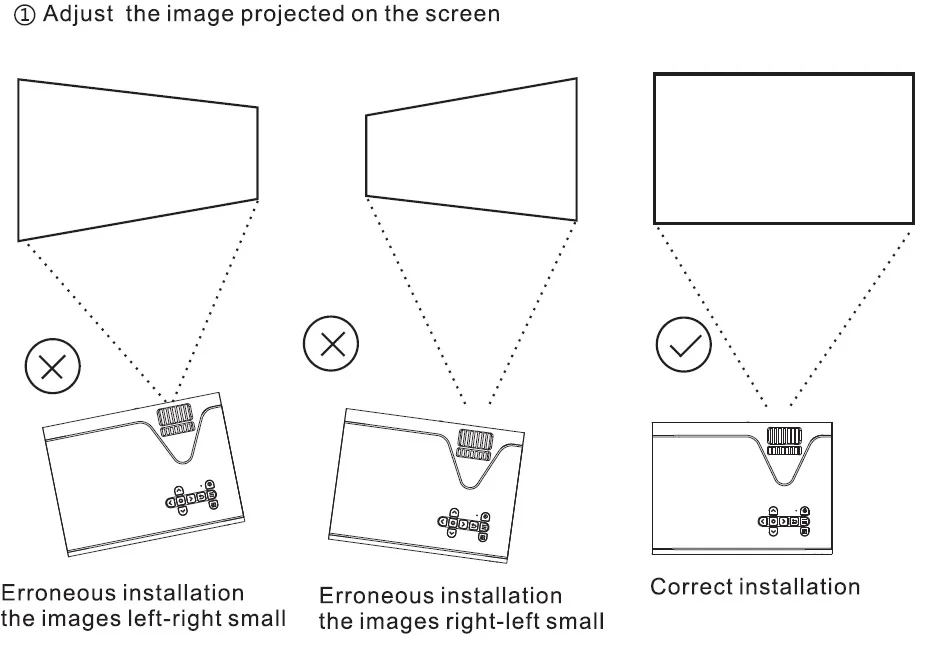 ① Adjust the image projected on the screen

Erroneous installation
the images left-right small

Erroneous installation
the images right-left small

Correct installation