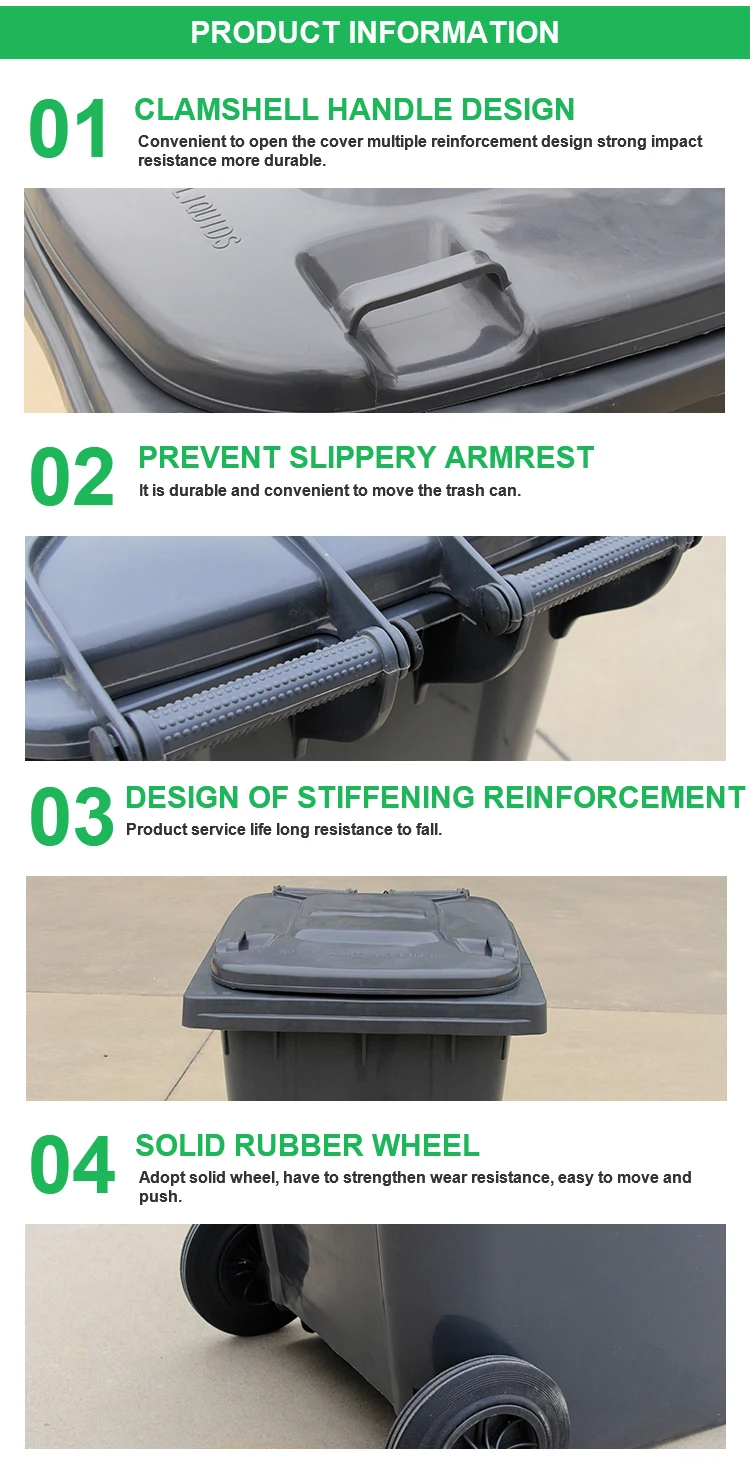 PRODUCT INFORMATION

01 CLAMSHELL HANDLE DESIGN
Convenient to open the cover multiple reinforcement design strong impact resistance more durable.

LIQUIDS

02 PREVENT SLIPPERY ARMREST
It is durable and convenient to move the trash can.

03 DESIGN OF STIFFENING REINFORCEMENT
Product service life long resistance to fall.

04 SOLID RUBBER WHEEL
Adopt solid wheel, have to strengthen wear resistance, easy to move and push.