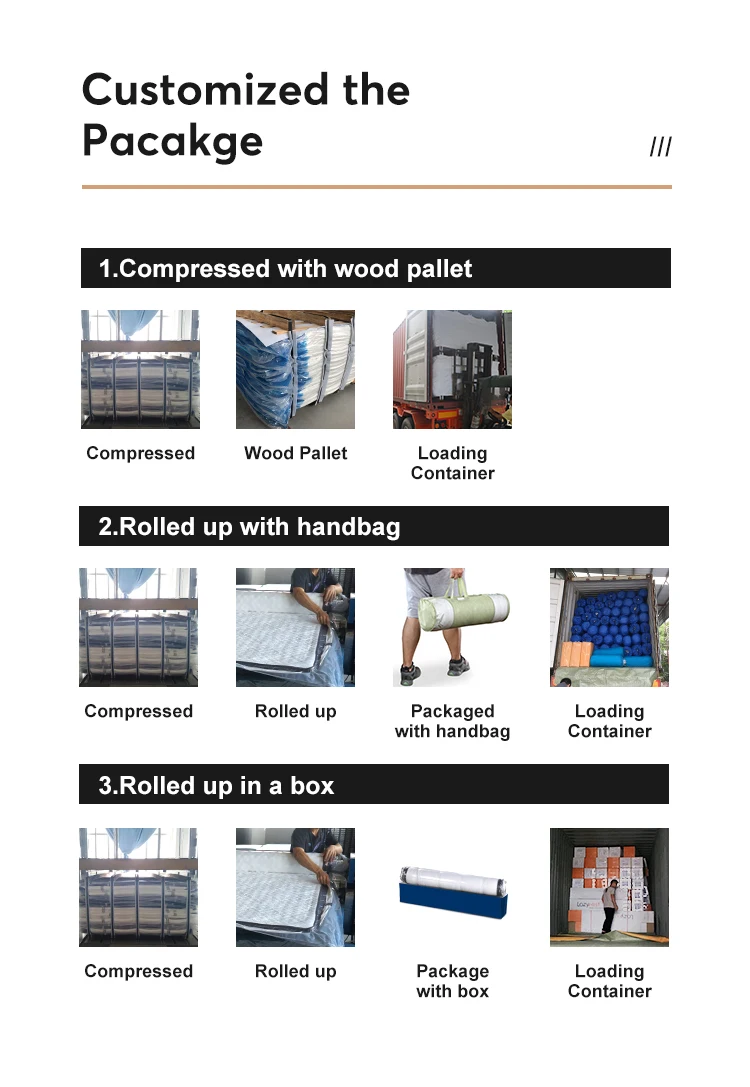 Customized the Pacakge

///

1.Compressed with wood pallet

Compressed

Wood Pallet

Loading Container

2.Rolled up with handbag

Compressed

Rolled up

Packaged with handbag

Loading Container

3.Rolled up in a box

Compressed

Rolled up

Package with box

Loading Container