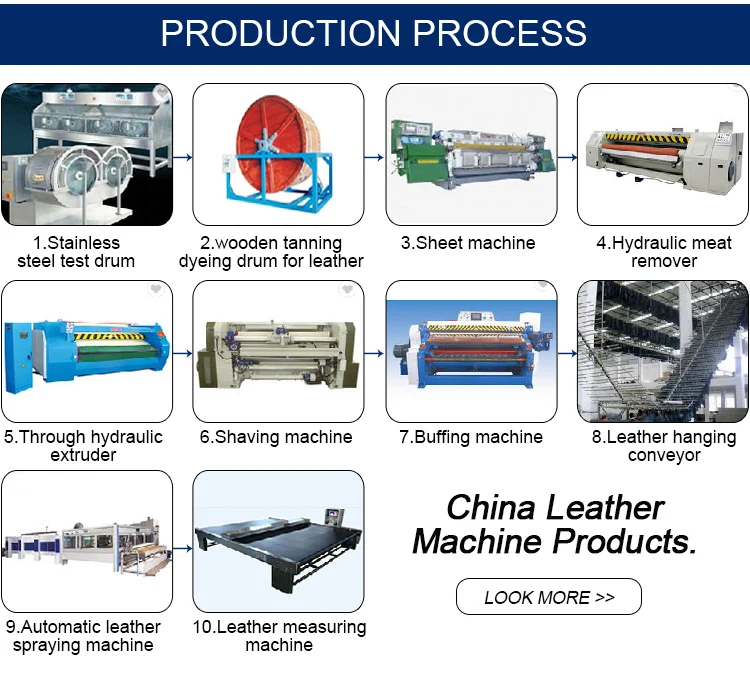 PRODUCTION PROCESS

1.Stainless steel test drum

2.wooden tanning dyeing drum for leather

3.Sheet machine

4.Hydraulic meat remover

5.Through hydraulic extruder

6.Shaving machine

7.Buffing machine

8.Leather hanging conveyor

9.Automatic leather spraying machine

10.Leather measuring machine

China Leather Machine Products.

LOOK MORE >>