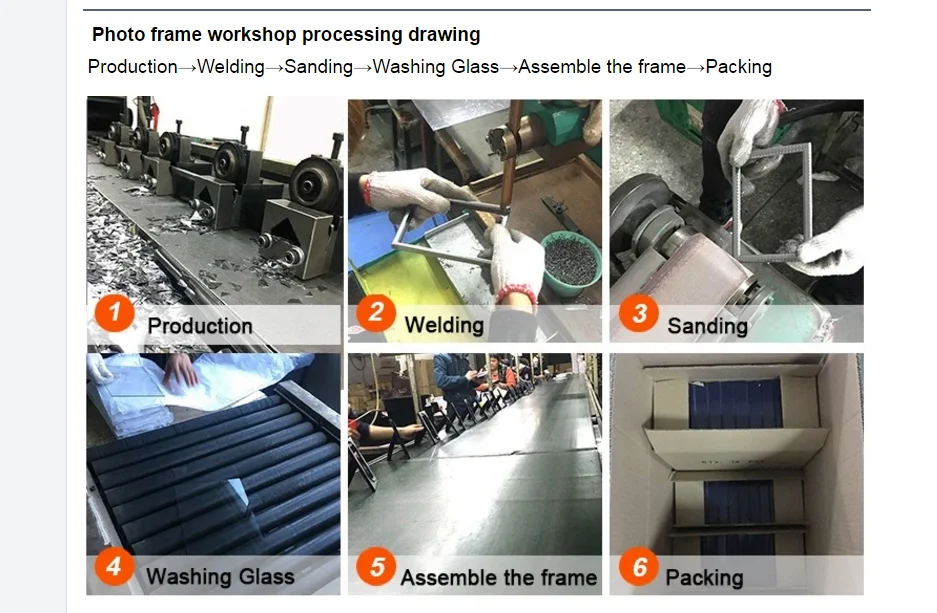 Photo frame workshop processing drawing

Production→Welding→Sanding→Washing Glass→Assemble the frame→Packing

1 Production

2 Welding

3 Sanding

4 Washing Glass

5 Assemble the frame

6 Packing