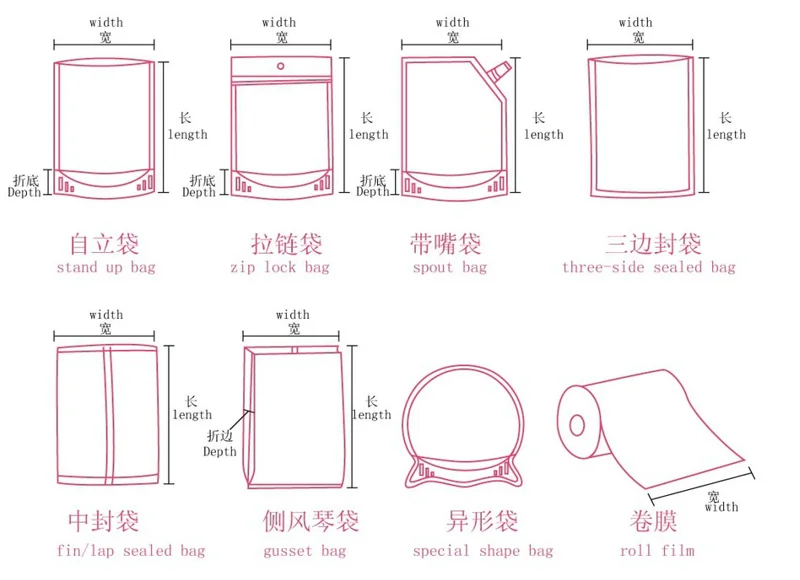 width
宽

长
length

折底
Depth

自立袋
stand up bag

width
宽

长
length

折底
Depth

拉链袋
zip lock bag

width
宽

长
length

折底
Depth

带嘴袋
spout bag

width
宽

长
length

三边封袋
three-side sealed bag

width
宽

长
length

中封袋
fin/lap sealed bag

width
宽

长
length

折边
Depth

侧风琴袋
gusset bag

异形袋
special shape bag

宽
width

卷膜
roll film