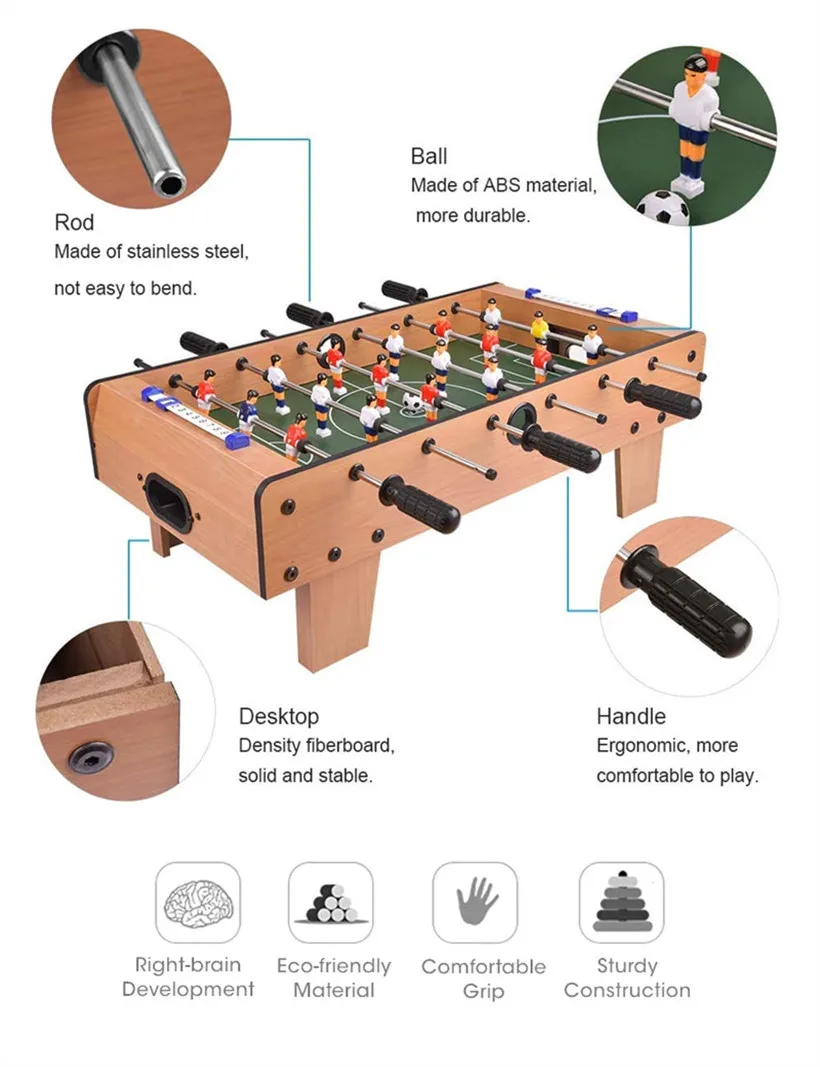 Rod
Made of stainless steel,
not easy to bend.

Ball
Made of ABS material,
more durable.

Desktop
Density fiberboard,
solid and stable.

Handle
Ergonomic, more
comfortable to play.

Right-brain Development

Eco-friendly Material

Comfortable Grip

Sturdy Construction