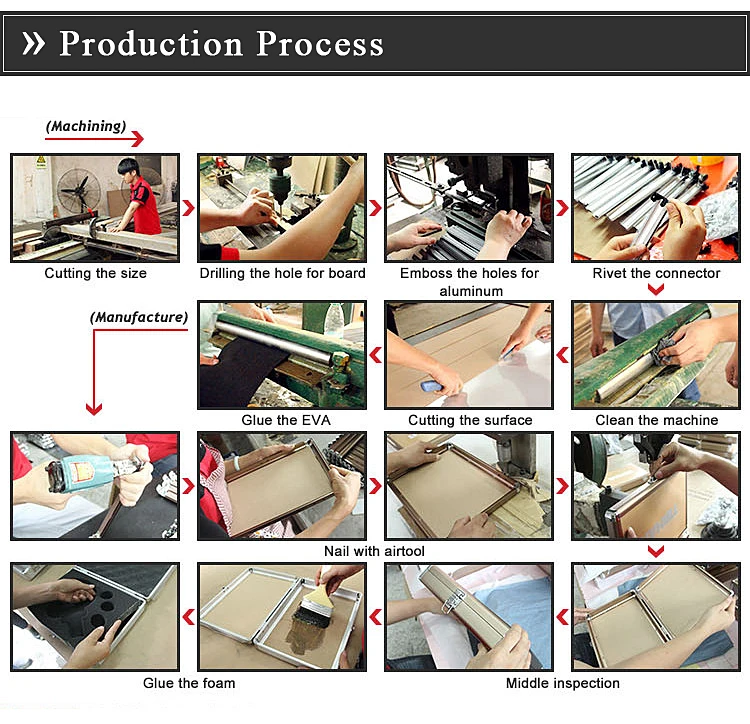 » Production Process

(Machining)

Cutting the size

Drilling the hole for board

Emboss the holes for aluminum

Rivet the connector

(Manufacture)

Glue the EVA

Cutting the surface

Clean the machine

Nail with airtool

Glue the foam

Middle inspection