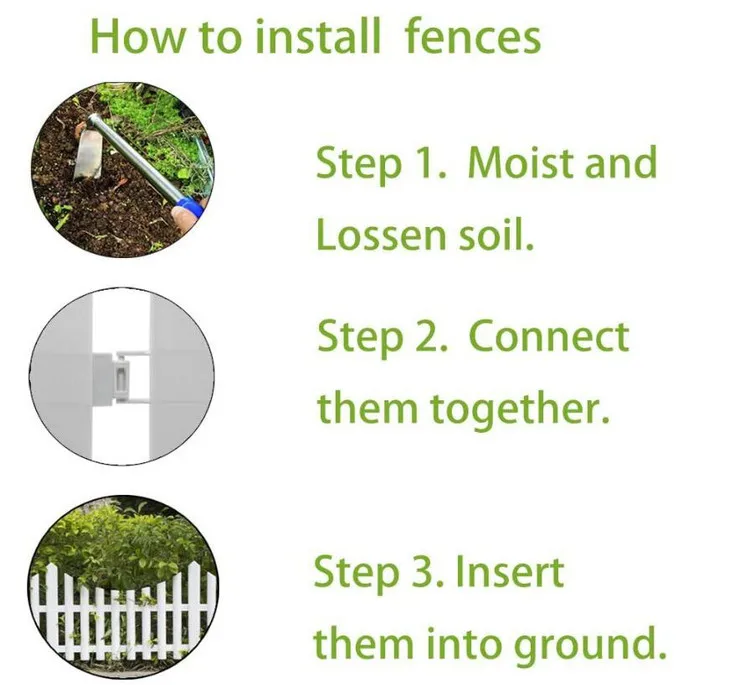 How to install fences

Step 1. Moist and Lossen soil.

Step 2. Connect them together.

Step 3. Insert them into ground.