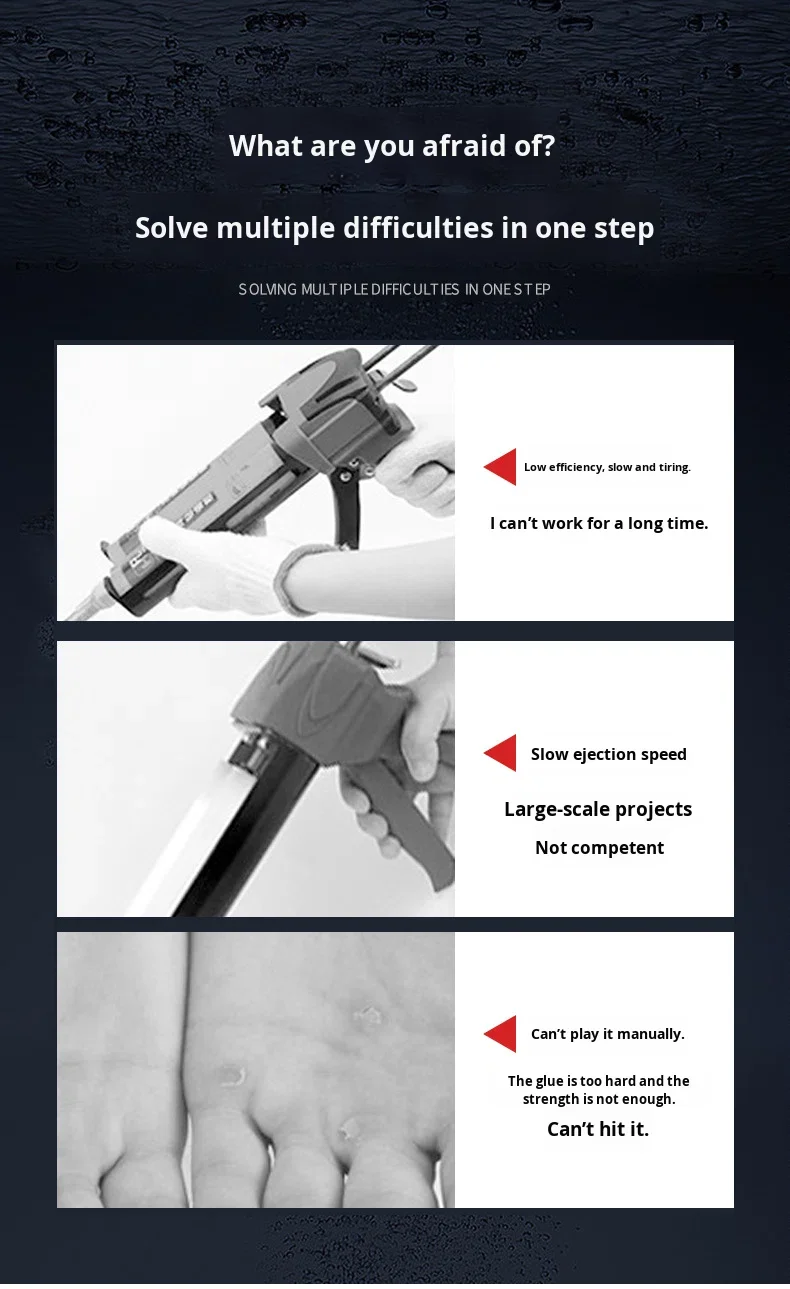 What are you afraid of?

Solve multiple difficulties in one step

SOLVING MULTIPLE DIFFICULTIES IN ONE STEP

Low efficiency, slow and tiring.

I can't work for a long time.

Slow ejection speed

Large-scale projects

Not competent

Can't play it manually.

The glue is too hard and the strength is not enough.

Can't hit it.