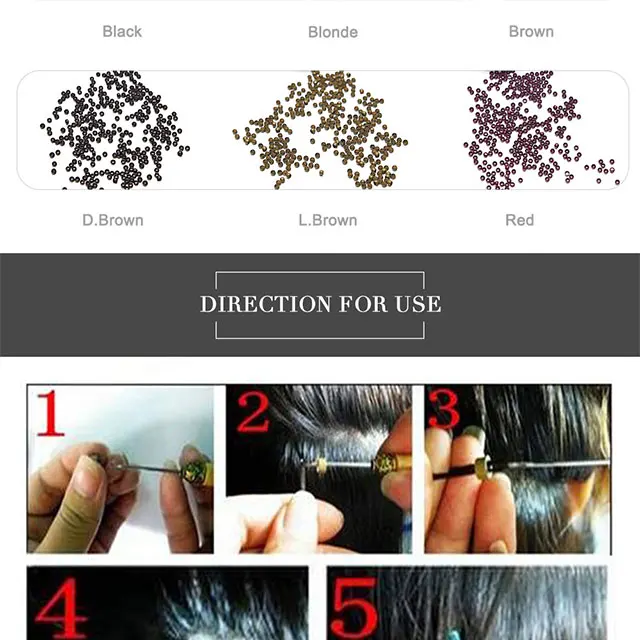 Black
Blonde
Brown

D.Brown
L.Brown
Red

DIRECTION FOR USE

1
2
3
4
5