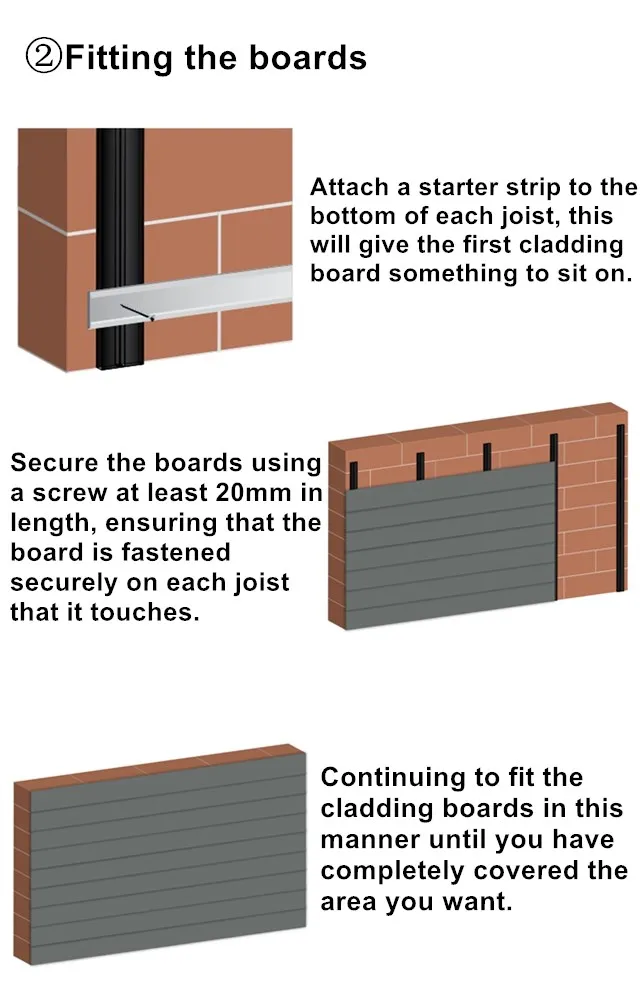 ②Fitting the boards

Attach a starter strip to the bottom of each joist, this will give the first cladding board something to sit on.

Secure the boards using a screw at least 20mm in length, ensuring that the board is fastened securely on each joist that it touches.

Continuing to fit the cladding boards in this manner until you have completely covered the area you want.