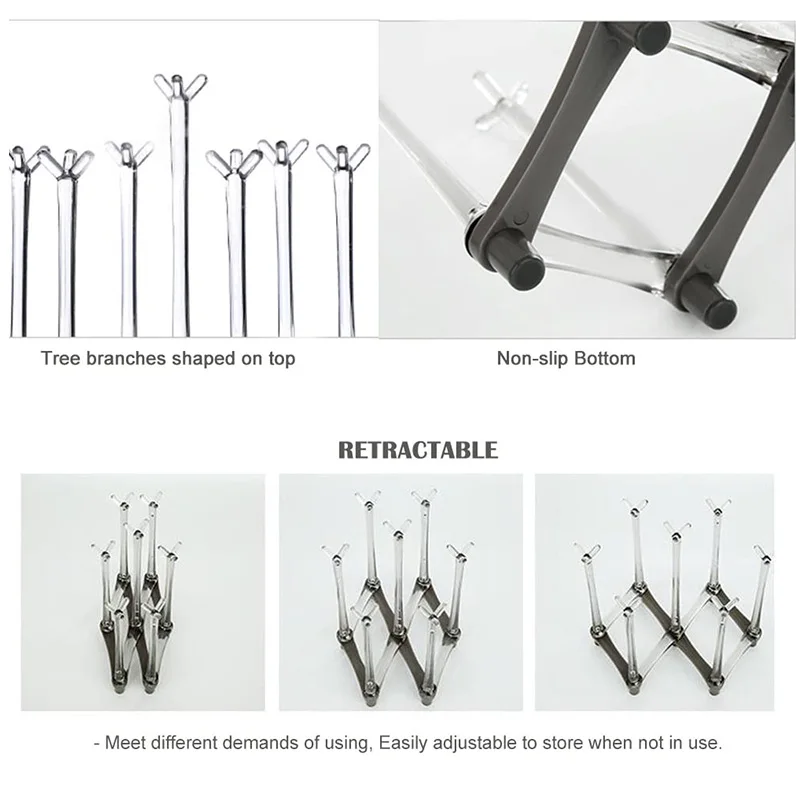 Tree branches shaped on top

Non-slip Bottom

RETRACTABLE

- Meet different demands of using, Easily adjustable to store when not in use.