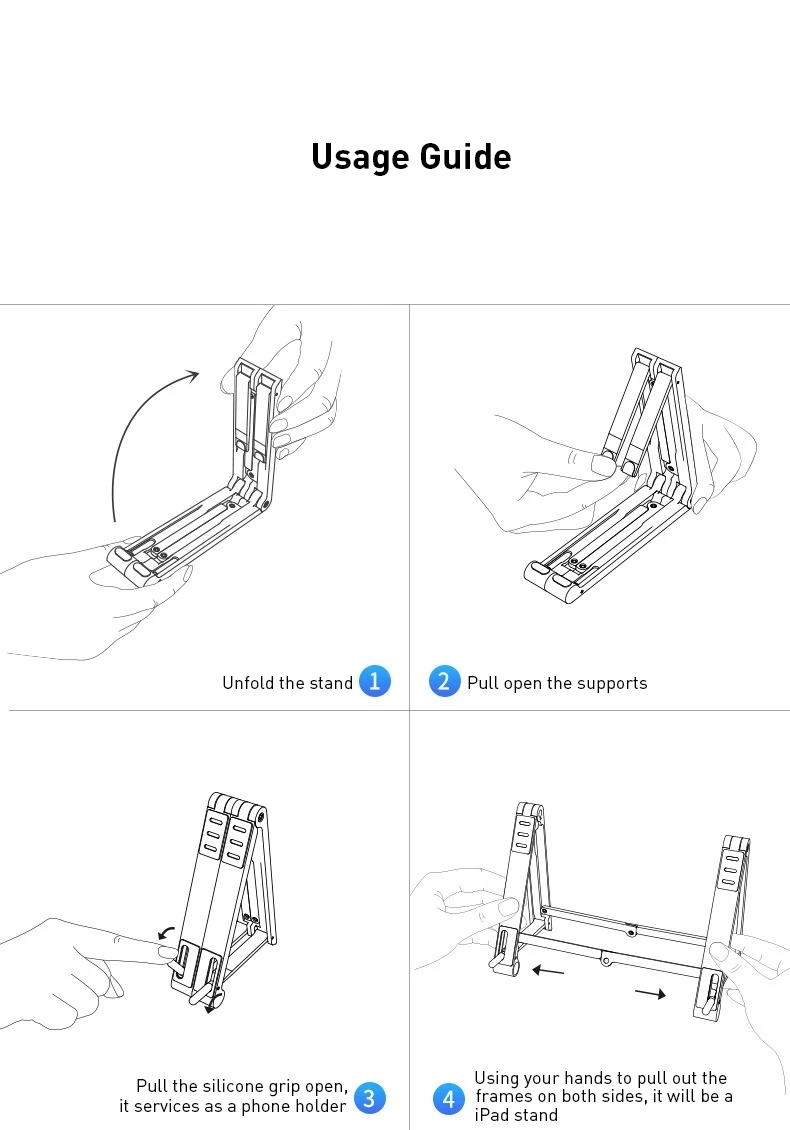 Usage Guide

Unfold the stand 1

2 Pull open the supports

Pull the silicone grip open, it services as a phone holder 3

4 Using your hands to pull out the frames on both sides, it will be a iPad stand