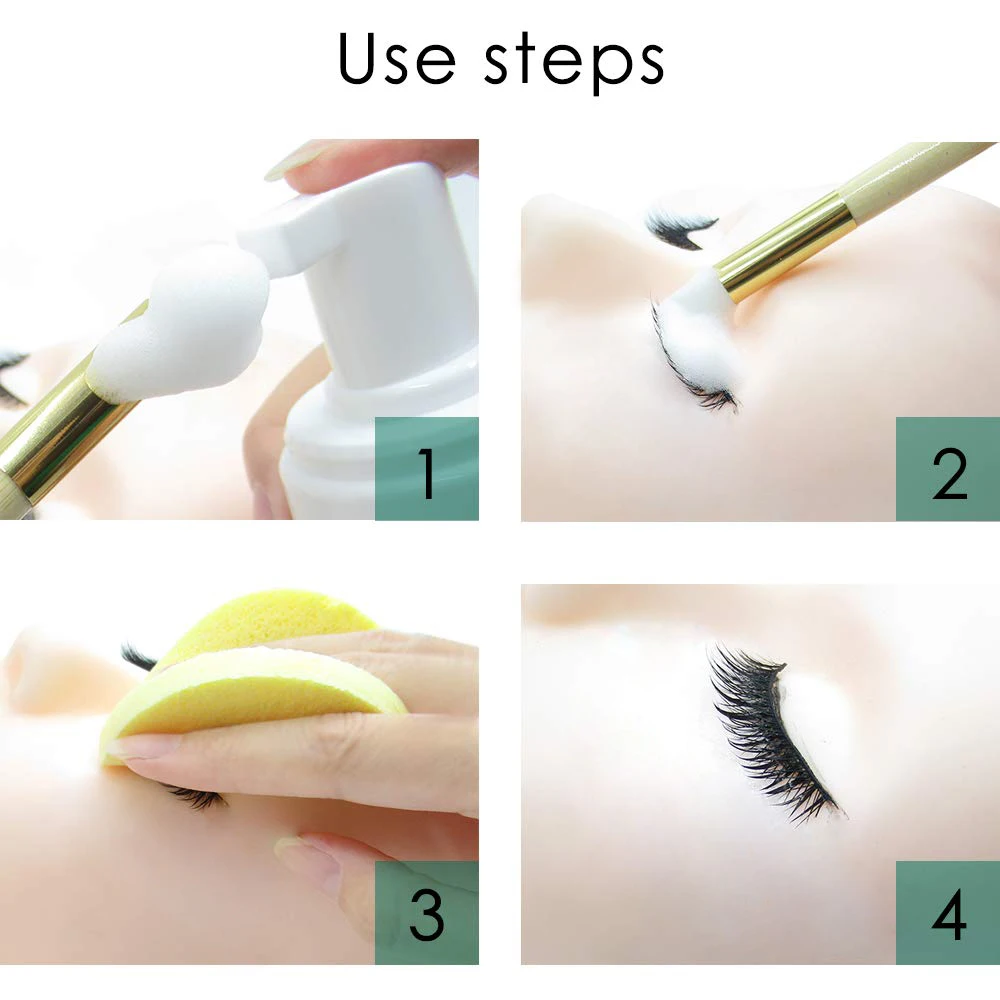 Use steps

1

2

3

4