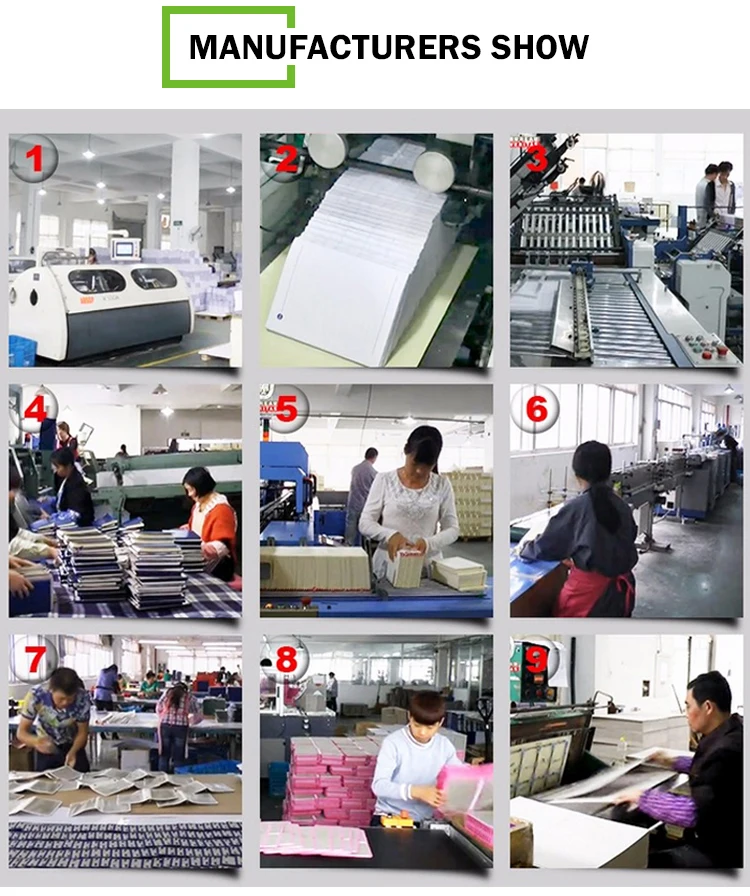 MANUFACTURERS SHOW

1

2

3

4

5

6

7

8

9