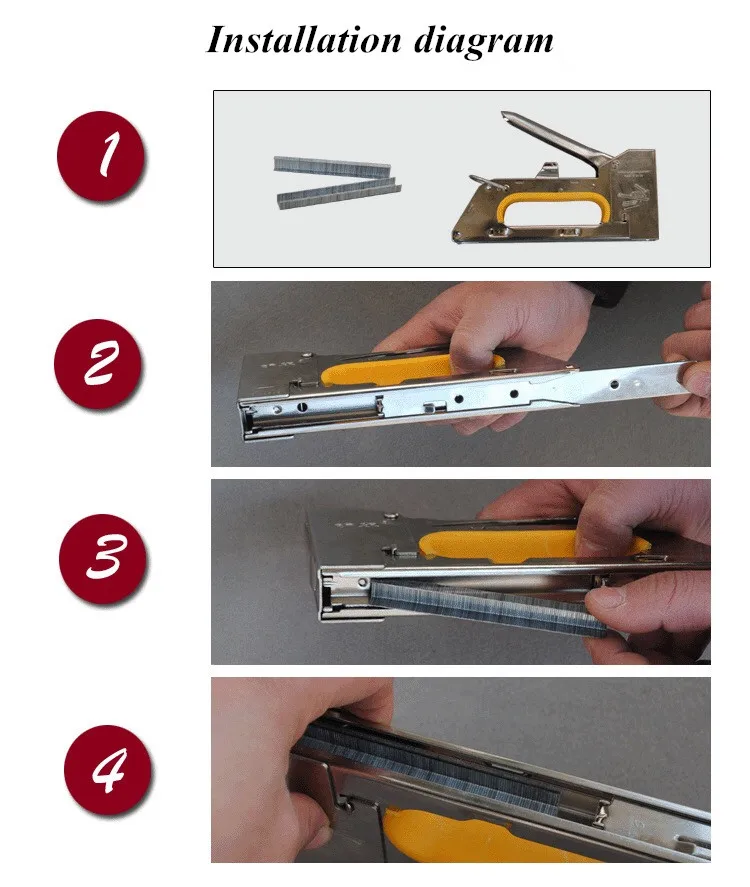 Installation diagram

1

2

3

4