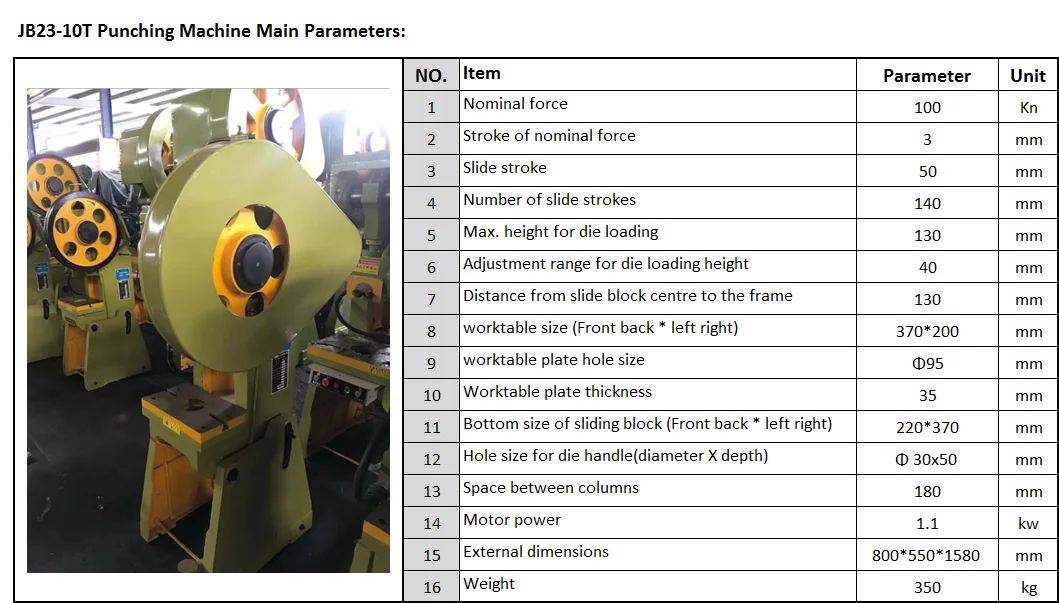 JB23-10T Punching Machine Main Parameters:

| NO. | Item | Parameter | Unit |
|---|---|---|---|
| 1 | Nominal force | 100 | Kn |
| 2 | Stroke of nominal force | 3 | mm |
| 3 | Slide stroke | 50 | mm |
| 4 | Number of slide strokes | 140 | mm |
| 5 | Max. height for die loading | 130 | mm |
| 6 | Adjustment range for die loading height | 40 | mm |
| 7 | Distance from slide block centre to the frame | 130 | mm |
| 8 | worktable size (Front back * left right) | 370*200 | mm |
| 9 | worktable plate hole size | Φ95 | mm |
| 10 | Worktable plate thickness | 35 | mm |
| 11 | Bottom size of sliding block (Front back * left right) | 220*370 | mm |
| 12 | Hole size for die handle(diameter X depth) | Φ 30x50 | mm |
| 13 | Space between columns | 180 | mm |
| 14 | Motor power | 1.1 | kw |
| 15 | External dimensions | 800*550*1580 | mm |
| 16 | Weight | 350 | kg |