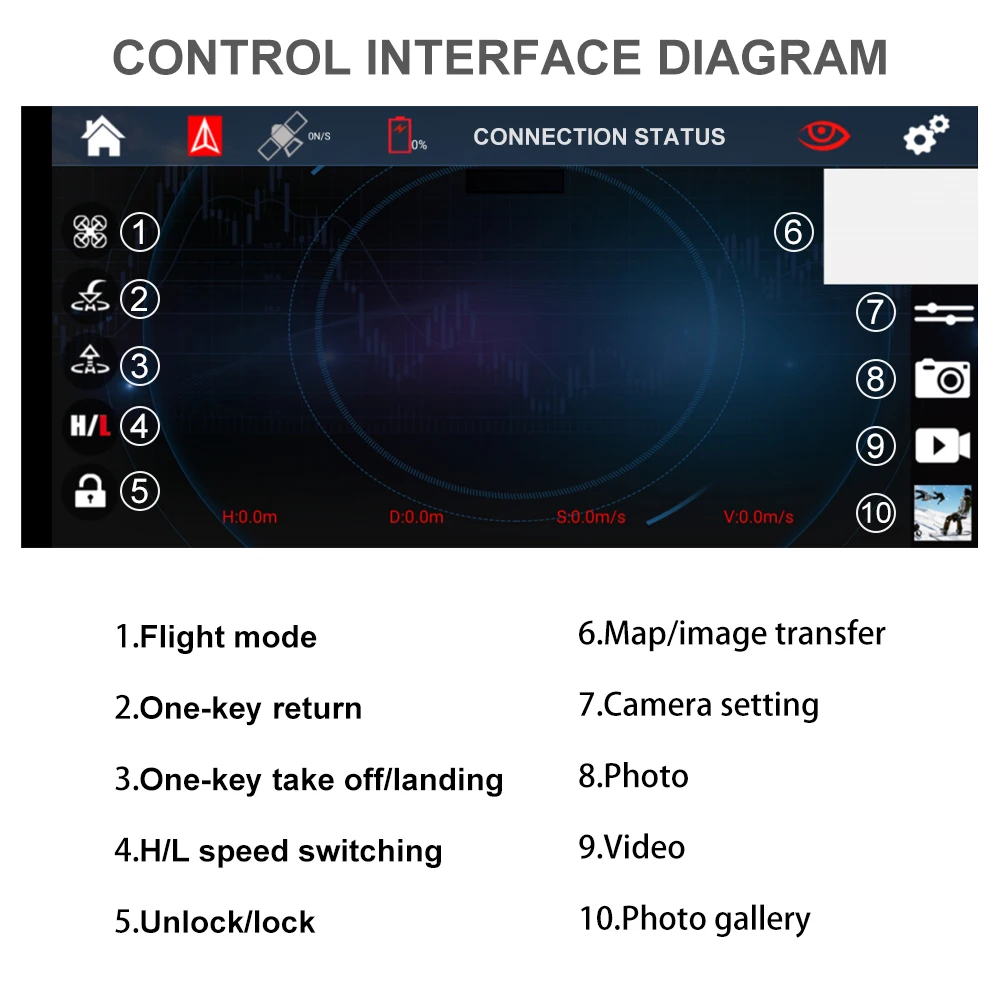 CONTROL INTERFACE DIAGRAM

0N/S

0%

CONNECTION STATUS

① ② ③ H/L ④ ⑤

⑥ ⑦ ⑧ ⑨ ⑩

H:0.0m D:0.0m S:0.0m/s V:0.0m/s

1.Flight mode

2.One-key return

3.One-key take off/landing

4.H/L speed switching

5.Unlock/lock

6.Map/image transfer

7.Camera setting

8.Photo

9.Video

10.Photo gallery