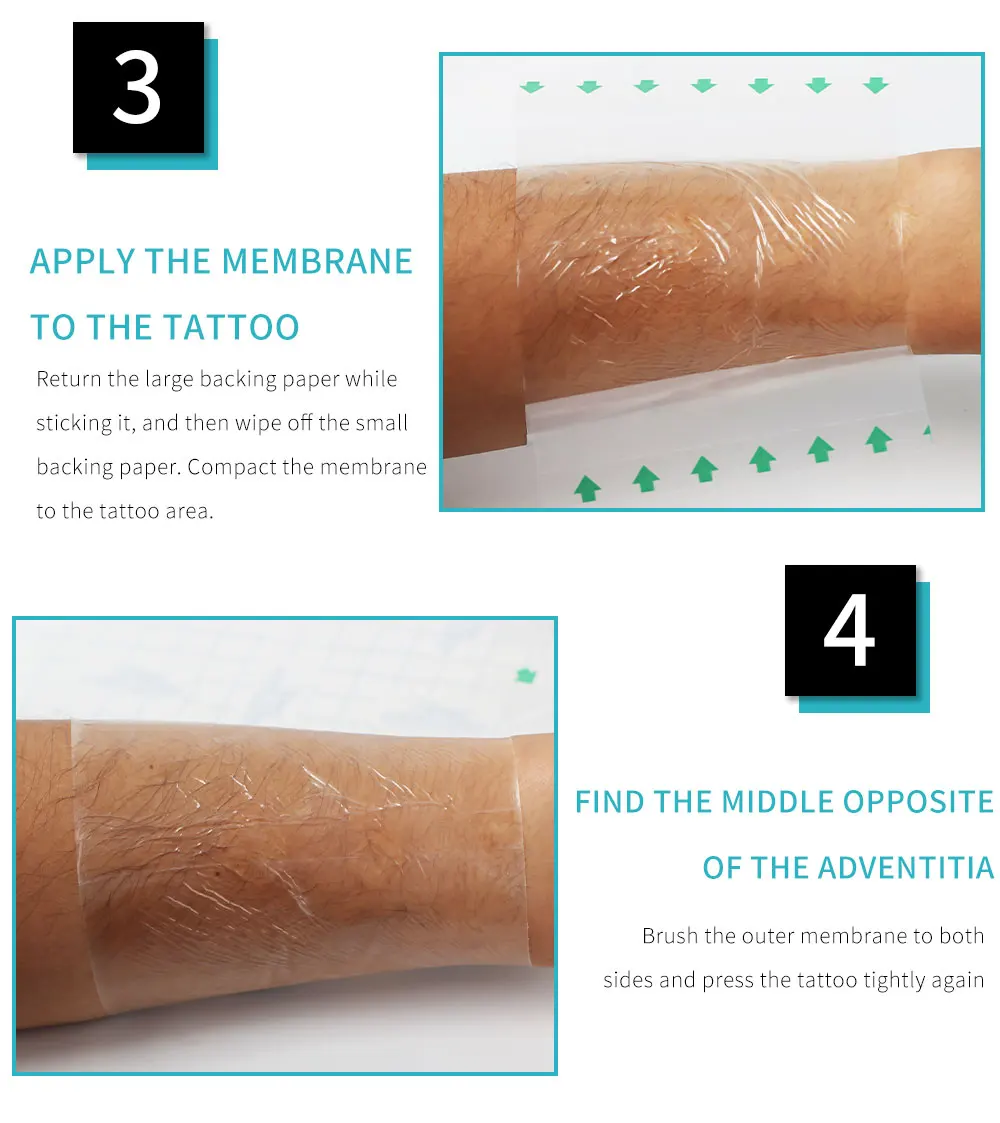 3

APPLY THE MEMBRANE TO THE TATTOO

Return the large backing paper while sticking it, and then wipe off the small backing paper. Compact the membrane to the tattoo area.

4

FIND THE MIDDLE OPPOSITE OF THE ADVENTITIA

Brush the outer membrane to both sides and press the tattoo tightly again