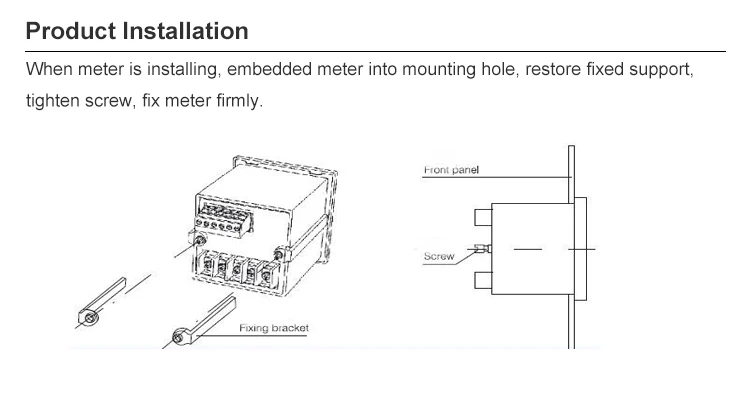 Product Installation

When meter is installing, embedded meter into mounting hole, restore fixed support, tighten screw, fix meter firmly.

Fixing bracket

Front panel

Screw