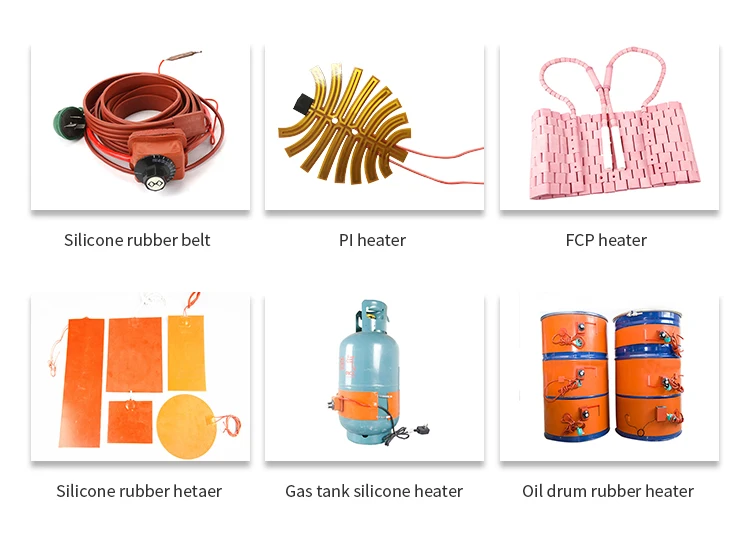 Silicone rubber belt

PI heater

FCP heater

Silicone rubber hetaer

Gas tank silicone heater

Oil drum rubber heater