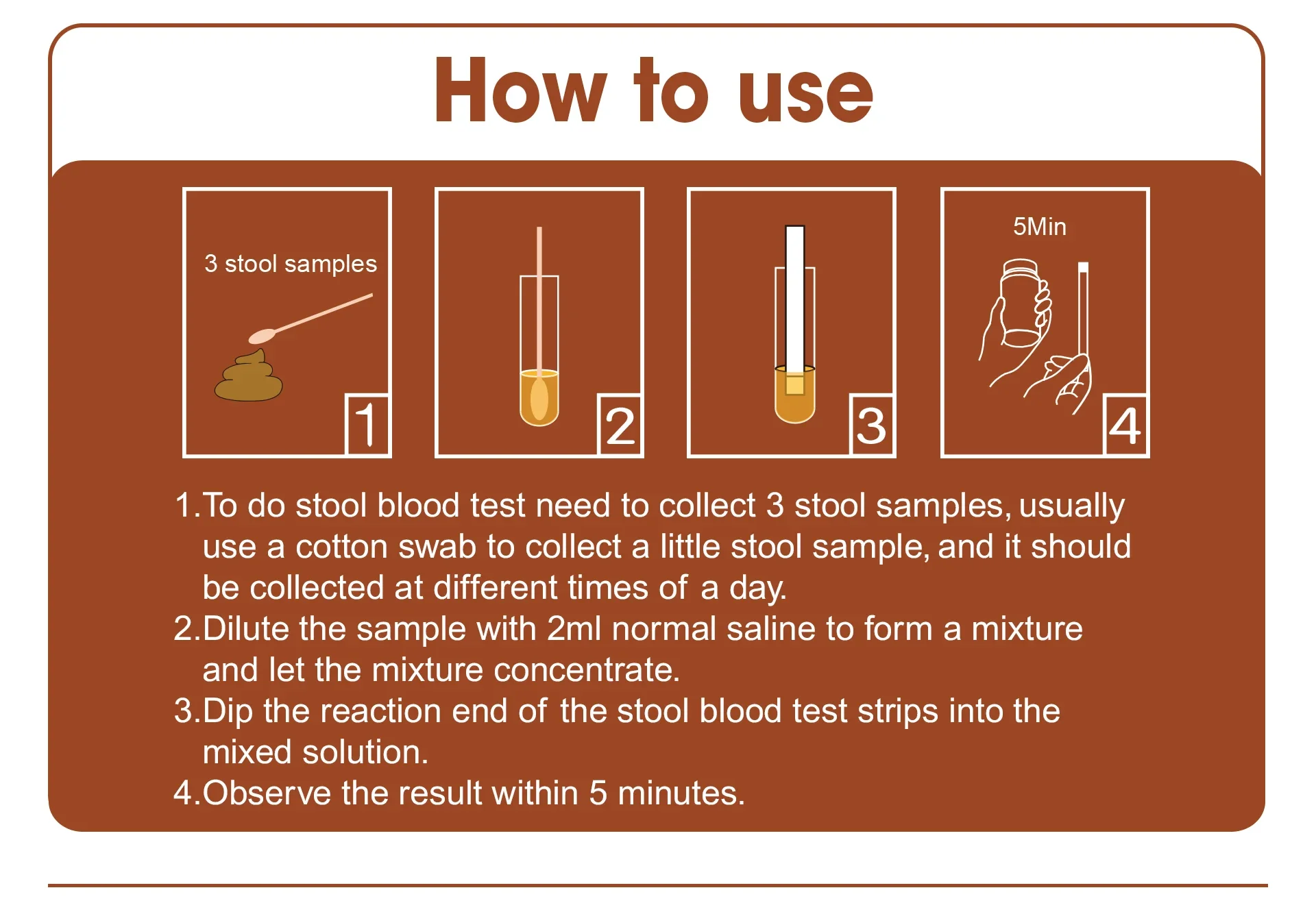 How to use

3 stool samples

1

2

3

5Min

4

1.To do stool blood test need to collect 3 stool samples, usually use a cotton swab to collect a little stool sample, and it should be collected at different times of a day.
2.Dilute the sample with 2ml normal saline to form a mixture and let the mixture concentrate.
3.Dip the reaction end of the stool blood test strips into the mixed solution.
4.Observe the result within 5 minutes.